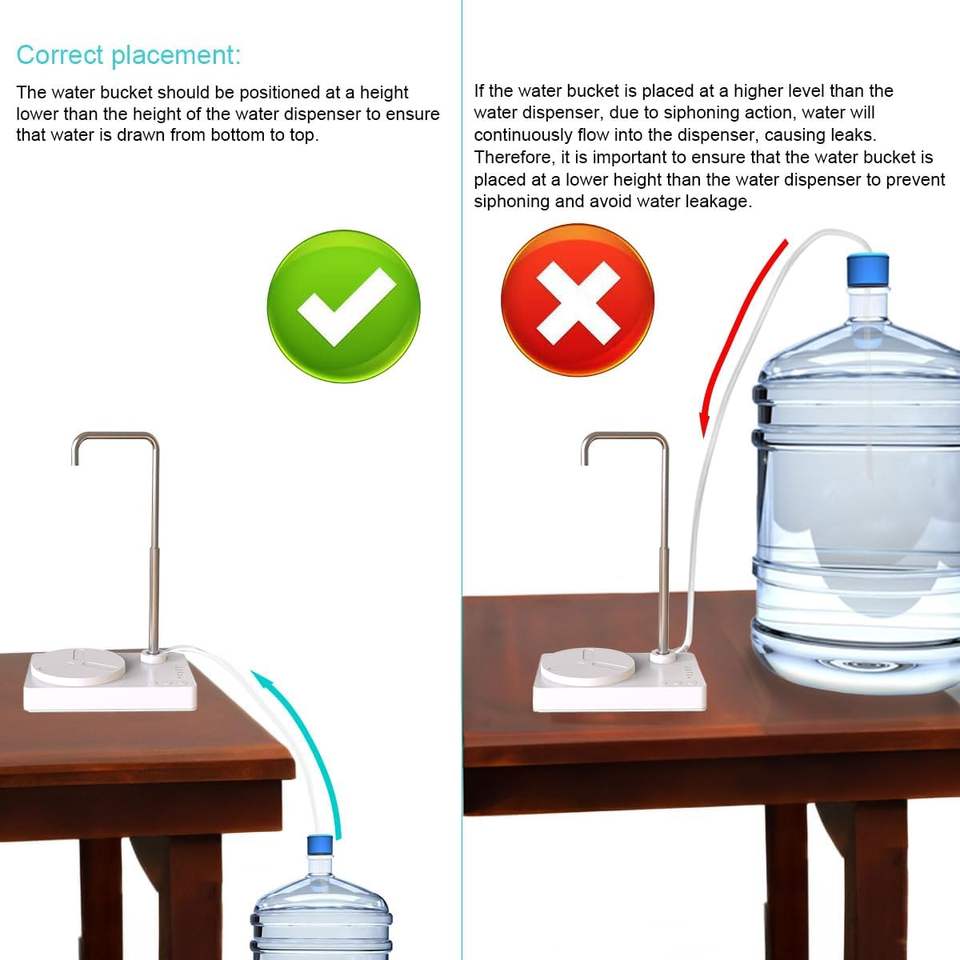 Correct placement:

The water bucket should be positioned at a height lower than the height of the water dispenser to ensure that water is drawn from bottom to top.

If the water bucket is placed at a higher level than the water dispenser, due to siphoning action, water will continuously flow into the dispenser, causing leaks. Therefore, it is important to ensure that the water bucket is placed at a lower height than the water dispenser to prevent siphoning and avoid water leakage.