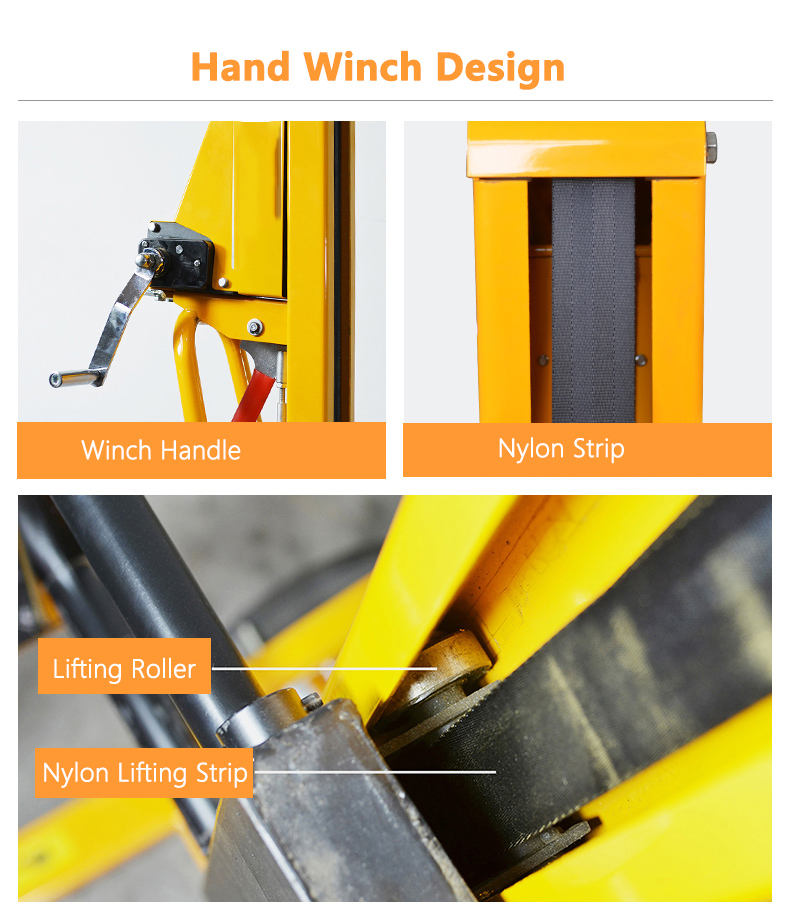 Hand Winch Design

Winch Handle

Nylon Strip

Lifting Roller

Nylon Lifting Strip