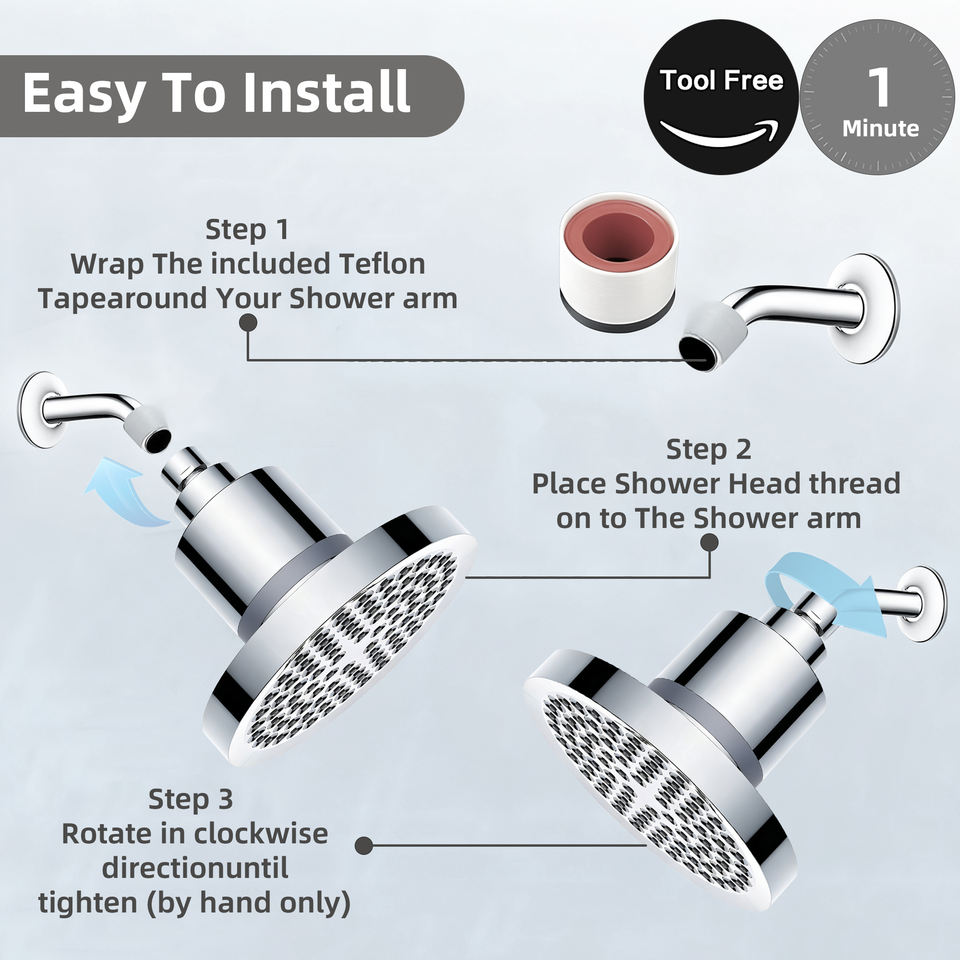 Easy To Install

Tool Free

1
Minute

Step 1
Wrap The included Teflon Tapearound Your Shower arm

Step 2
Place Shower Head thread on to The Shower arm

Step 3
Rotate in clockwise directionuntil tighten (by hand only)