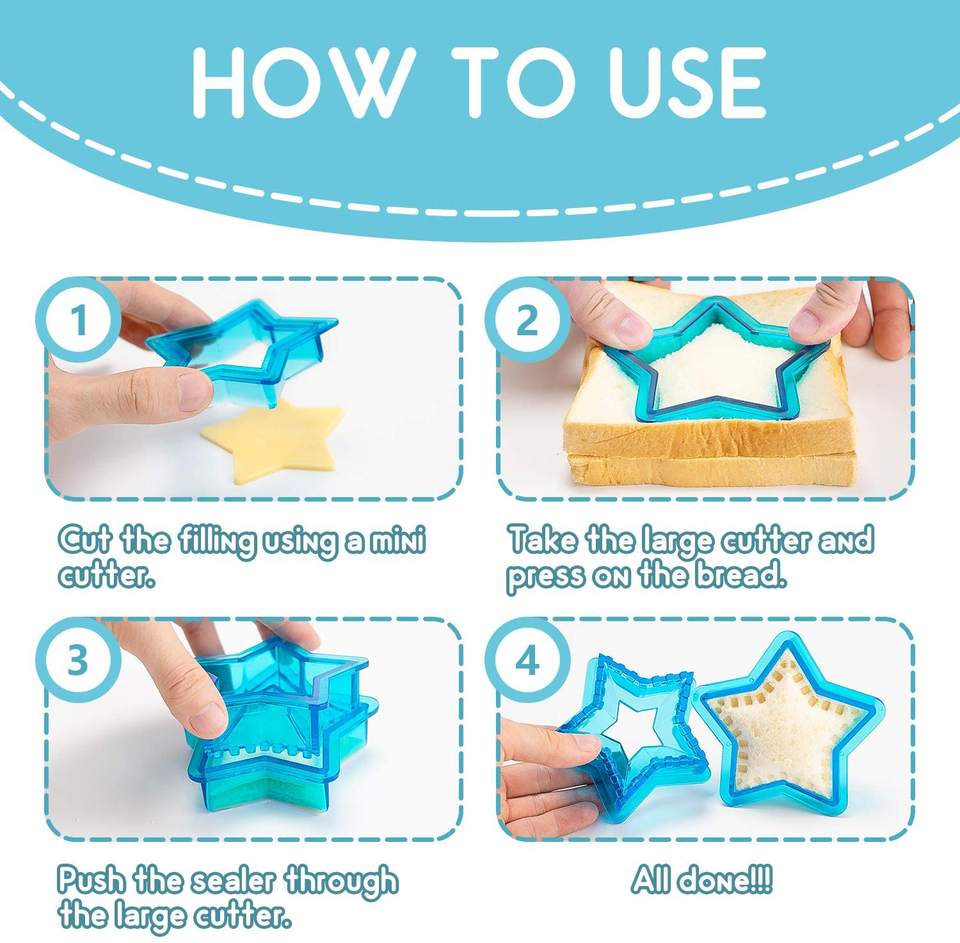 HOW TO USE

1

Cut the filling using a mini cutter.

2

Take the large cutter and press on the bread.

3

Push the sealer through the large cutter.

4

All done!!!