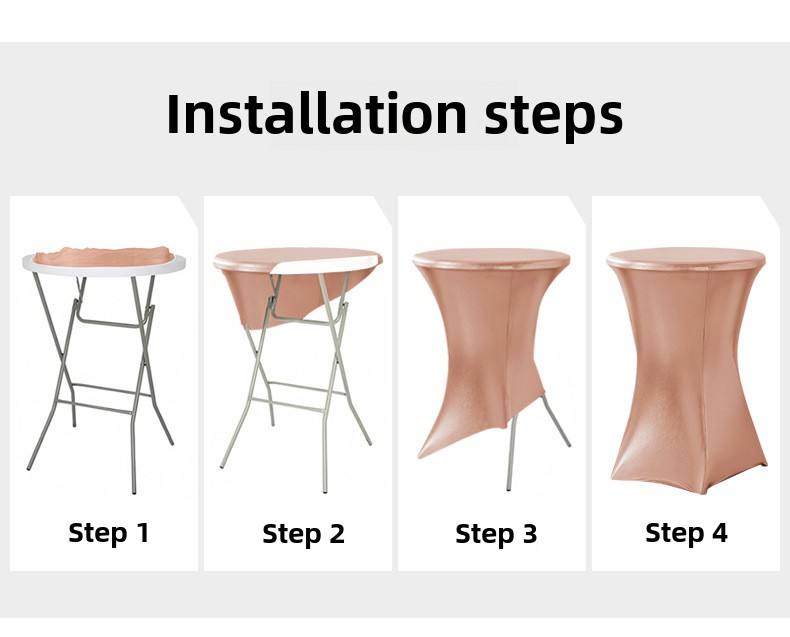 Installation steps

Step 1

Step 2

Step 3

Step 4