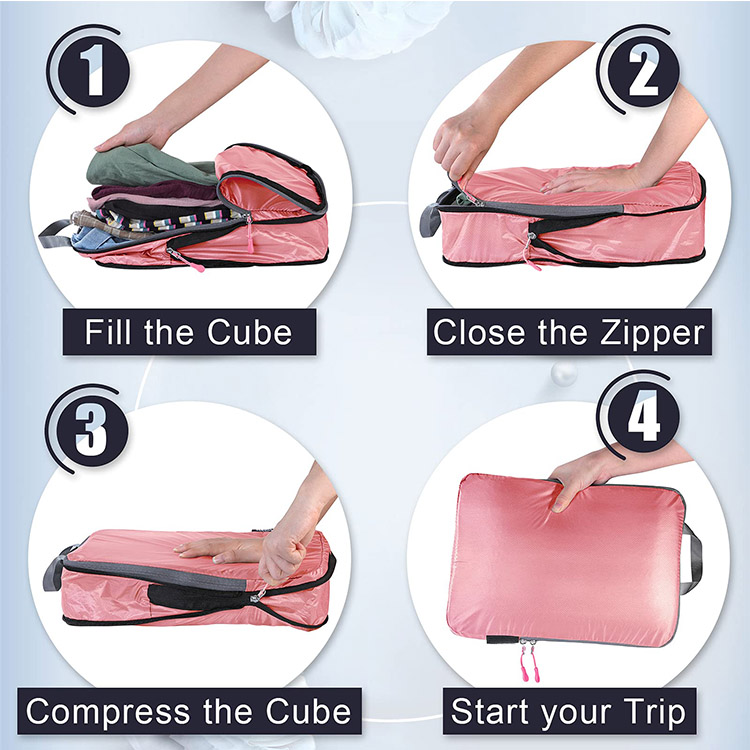 1

Fill the Cube

2

Close the Zipper

3

Compress the Cube

4

Start your Trip