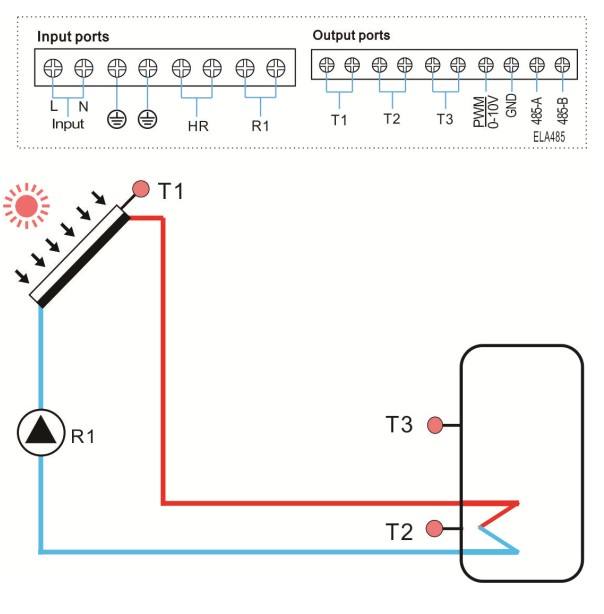 Input ports

L N
Input

HR

R1

Output ports

T1

T2

T3

PWM
0-10V

GND

485-A

485-B

ELA485

T1

R1

T3

T2