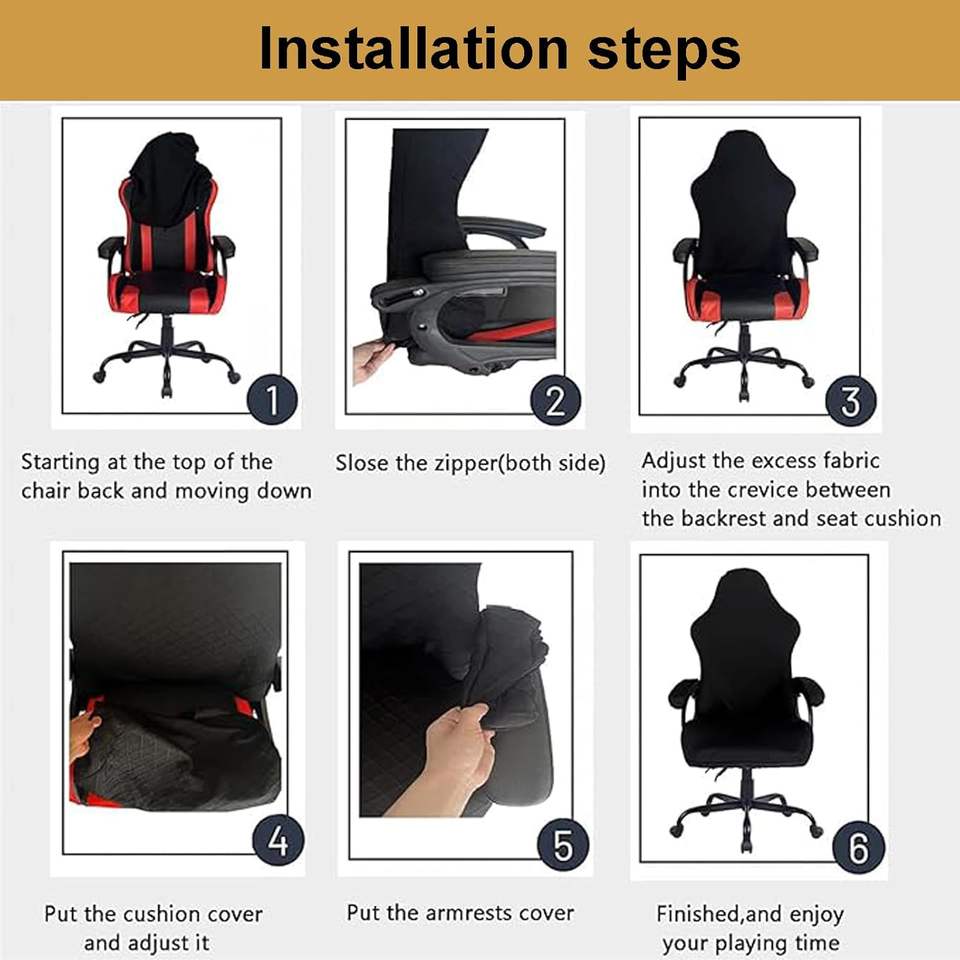 Installation steps

1

Starting at the top of the chair back and moving down

2

Slose the zipper(both side)

3

Adjust the excess fabric into the crevice between the backrest and seat cushion

4

Put the cushion cover and adjust it

5

Put the armrests cover

6

Finished,and enjoy your playing time