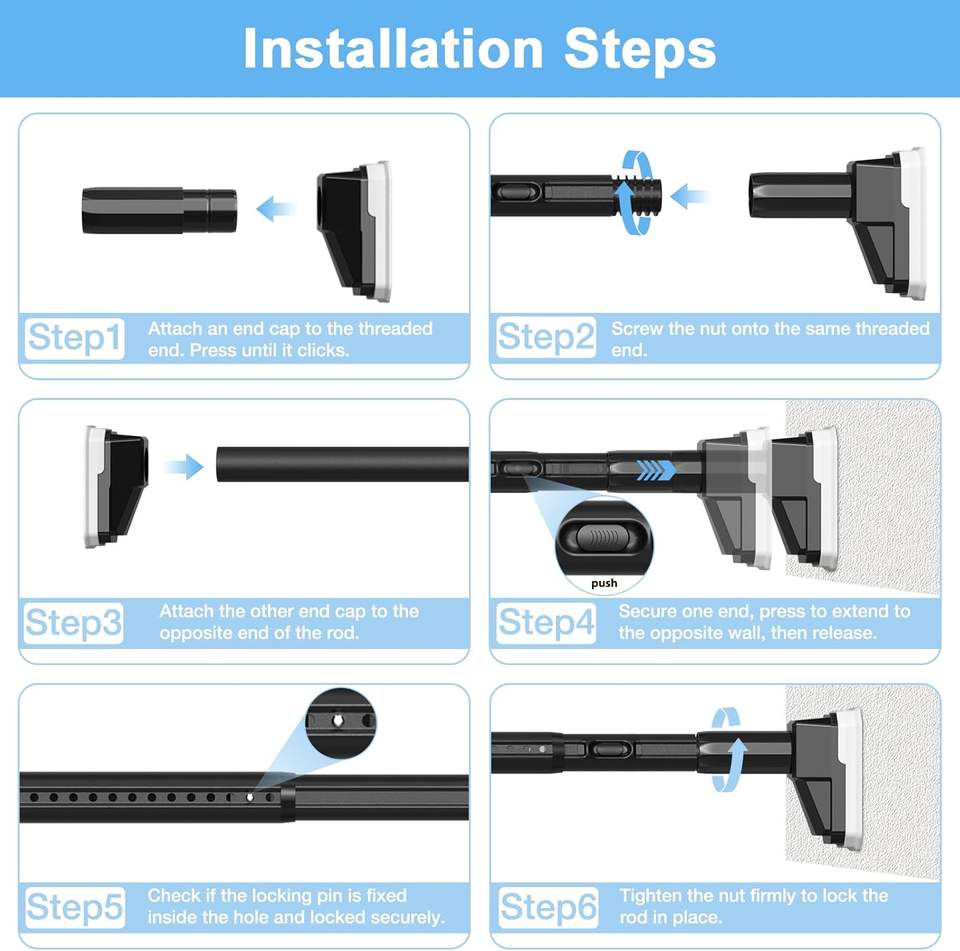 Installation Steps

Step1 Attach an end cap to the threaded end. Press until it clicks.

Step2 Screw the nut onto the same threaded end.

Step3 Attach the other end cap to the opposite end of the rod.

push

Step4 Secure one end, press to extend to the opposite wall, then release.

Step5 Check if the locking pin is fixed inside the hole and locked securely.

Step6 Tighten the nut firmly to lock the rod in place.