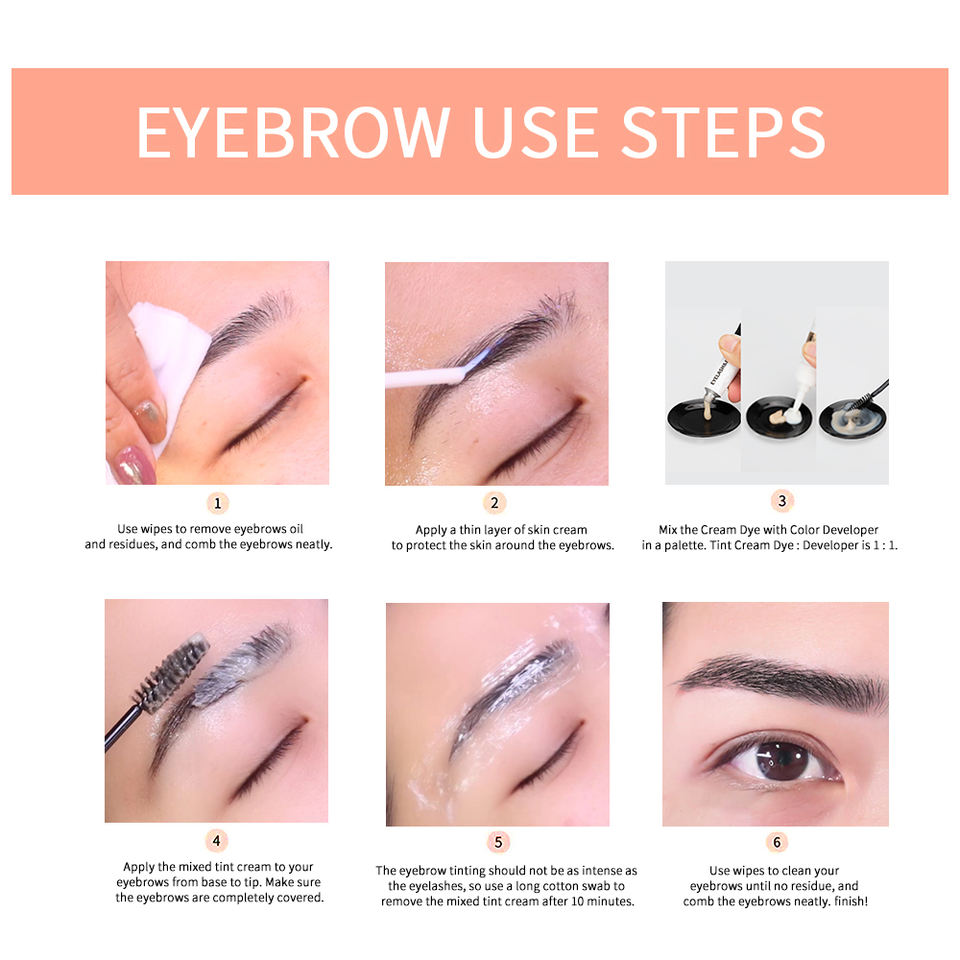 EYEBROW USE STEPS

1
Use wipes to remove eyebrows oil and residues, and comb the eyebrows neatly.

2
Apply a thin layer of skin cream to protect the skin around the eyebrows.

EYELASHES
3
Mix the Cream Dye with Color Developer in a palette. Tint Cream Dye : Developer is 1 : 1.

4
Apply the mixed tint cream to your eyebrows from base to tip. Make sure the eyebrows are completely covered.

5
The eyebrow tinting should not be as intense as the eyelashes, so use a long cotton swab to remove the mixed tint cream after 10 minutes.

6
Use wipes to clean your eyebrows until no residue, and comb the eyebrows neatly. finish!