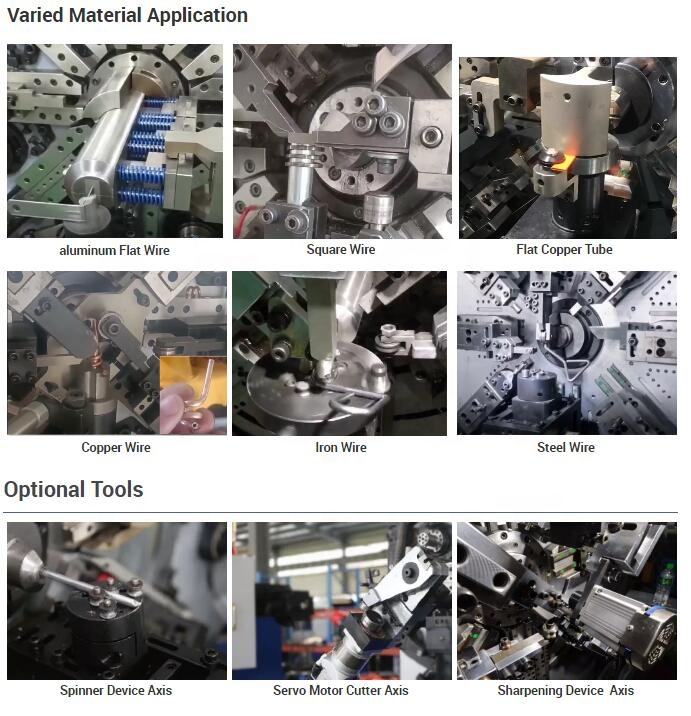 Varied Material Application

aluminum Flat Wire

Square Wire

Flat Copper Tube

Copper Wire

Iron Wire

Steel Wire

Optional Tools

Spinner Device Axis

Servo Motor Cutter Axis

Sharpening Device Axis