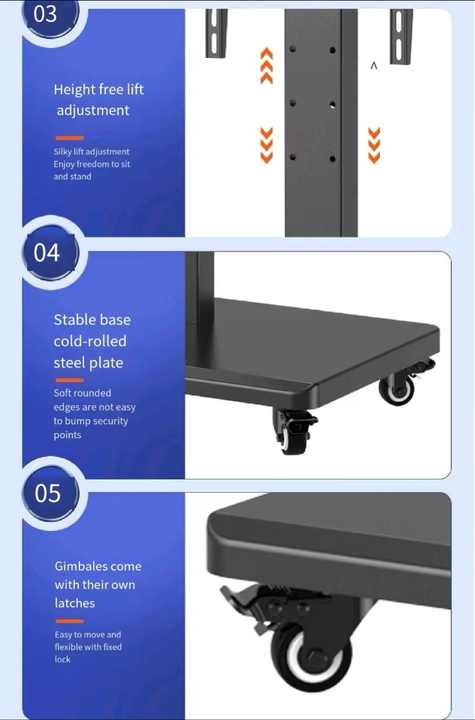 03

Height free lift adjustment

Silky lift adjustment Enjoy freedom to sit and stand

04

Stable base cold-rolled steel plate

Soft rounded edges are not easy to bump security points

05

Gimbales come with their own latches

Easy to move and flexible with fixed lock