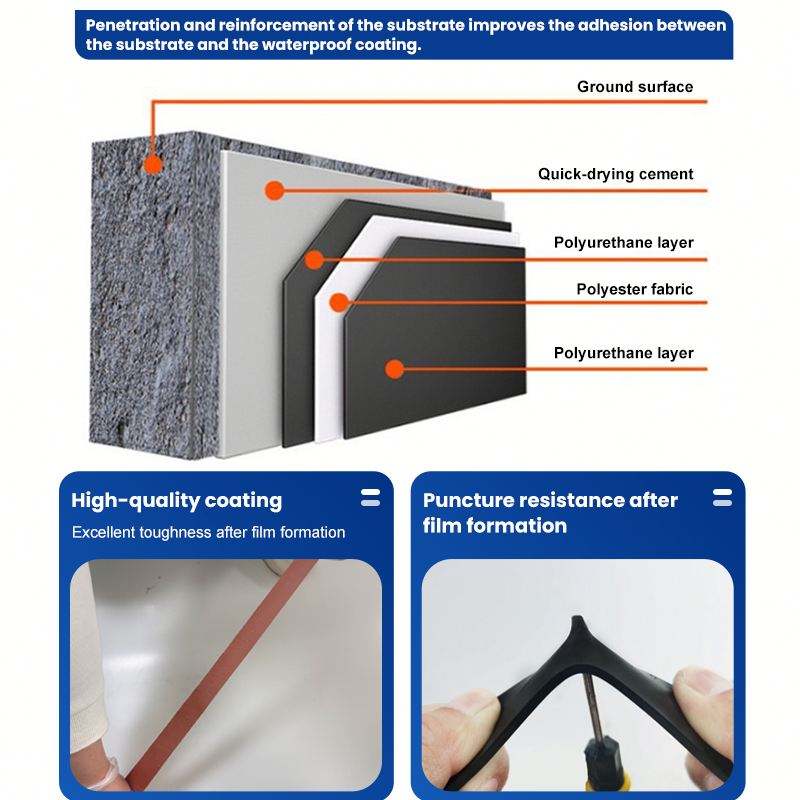 Penetration and reinforcement of the substrate improves the adhesion between the substrate and the waterproof coating.

Ground surface

Quick-drying cement

Polyurethane layer

Polyester fabric

Polyurethane layer

High-quality coating

Excellent toughness after film formation

Puncture resistance after film formation