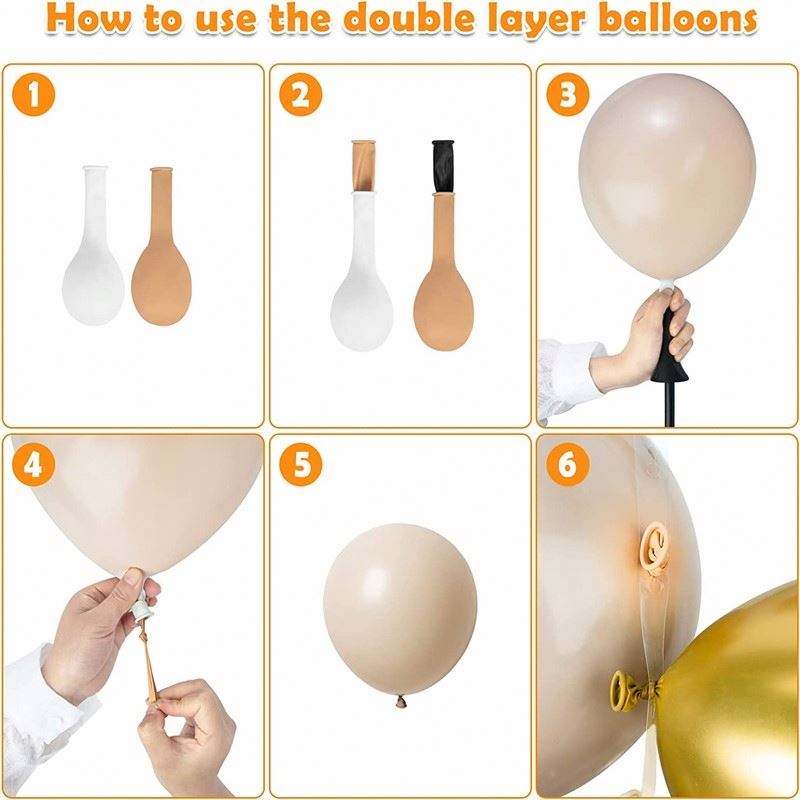 How to use the double layer balloons

1

2

3

4

5

6