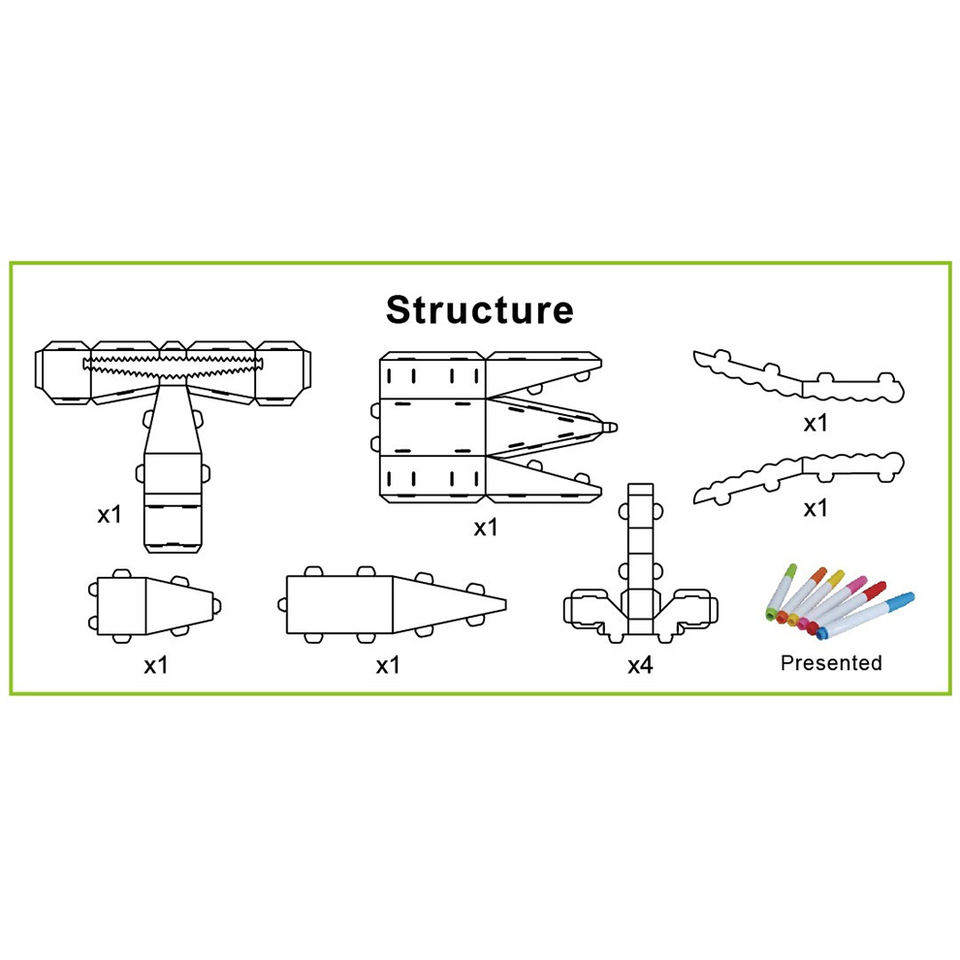 Structure

x1

x1

x1

x1

x1

x1

x4

Presented