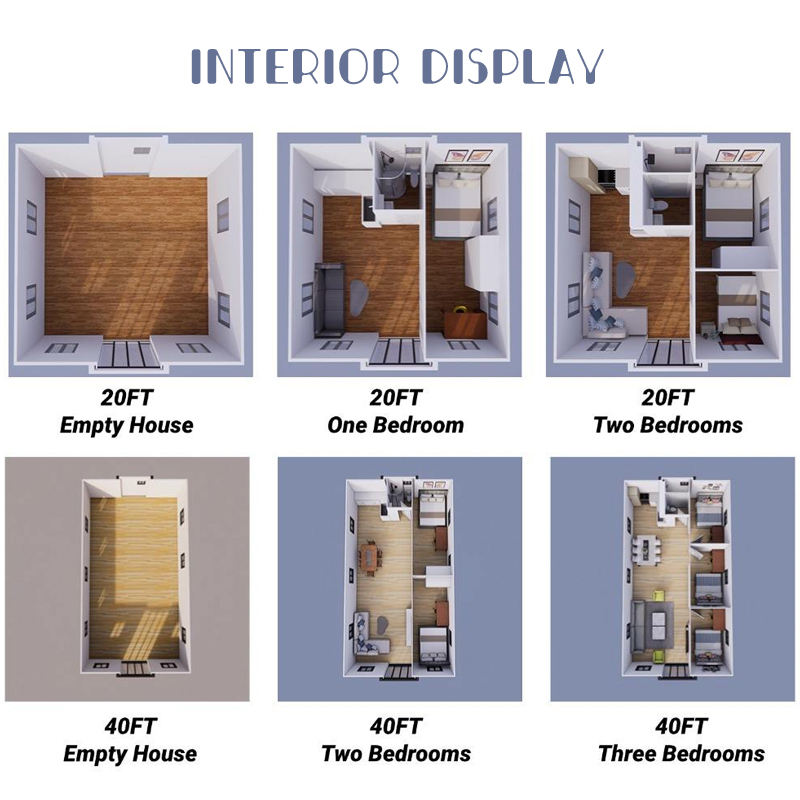 INTERIOR DISPLAY

20FT
Empty House

20FT
One Bedroom

20FT
Two Bedrooms

40FT
Empty House

40FT
Two Bedrooms

40FT
Three Bedrooms