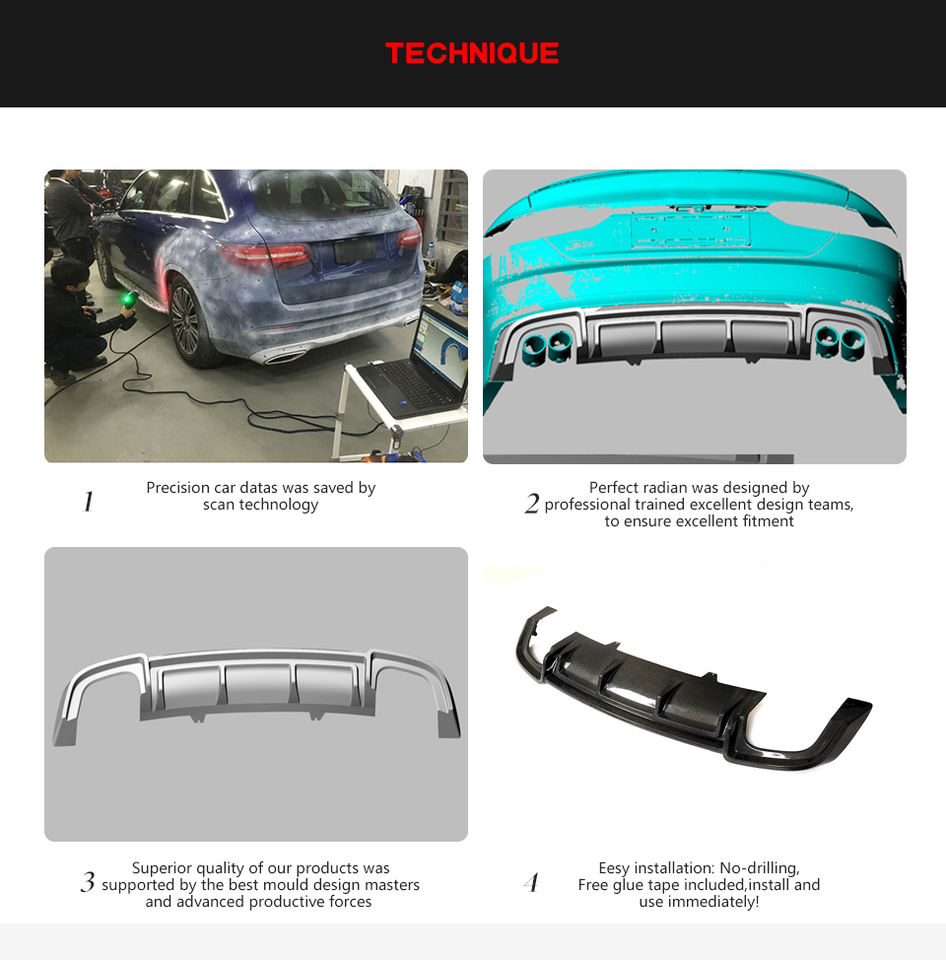 TECHNIQUE

1 Precision car datas was saved by scan technology

2 Perfect radian was designed by professional trained excellent design teams, to ensure excellent fitment

3 Superior quality of our products was supported by the best mould design masters and advanced productive forces

4 Eesy installation: No-drilling, Free glue tape included,install and use immediately!