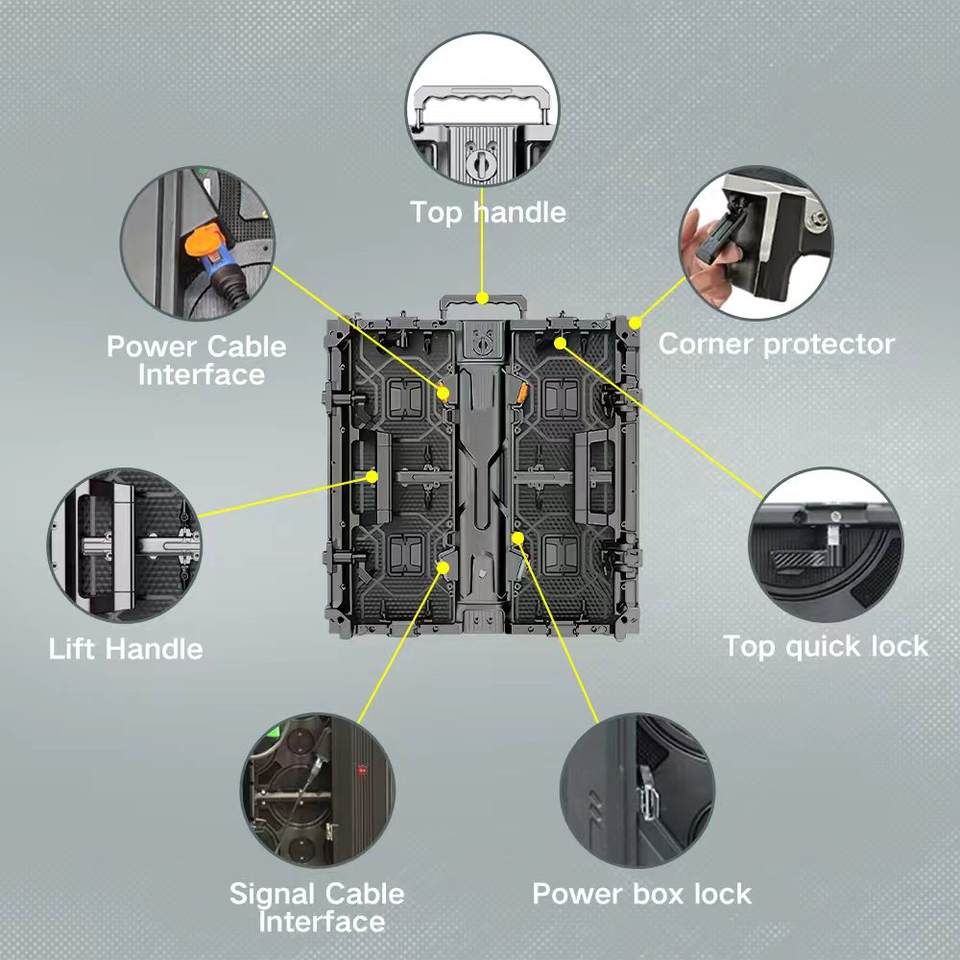 Top handle

Power Cable Interface

Corner protector

Lift Handle

Top quick lock

Signal Cable Interface

Power box lock