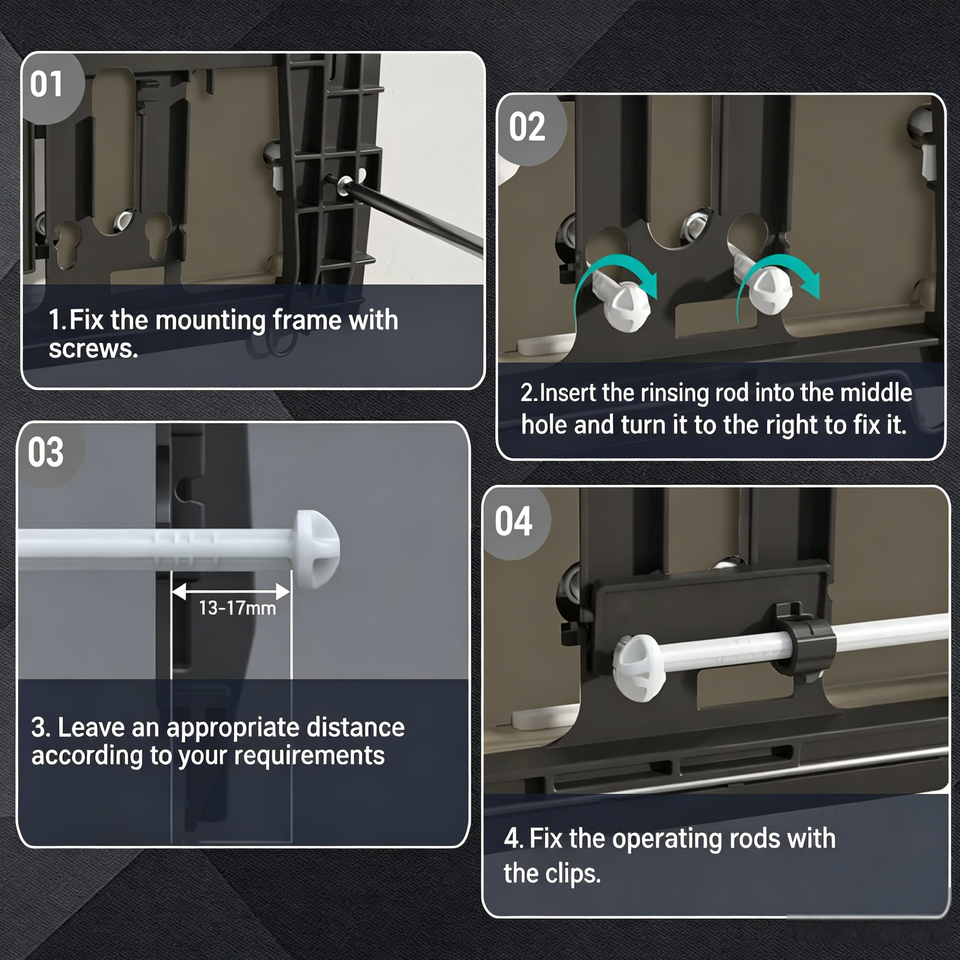 01

1.Fix the mounting frame with screws.

02

2.Insert the rinsing rod into the middle hole and turn it to the right to fix it.

03

13-17mm

3. Leave an appropriate distance according to your requirements

04

4. Fix the operating rods with the clips.