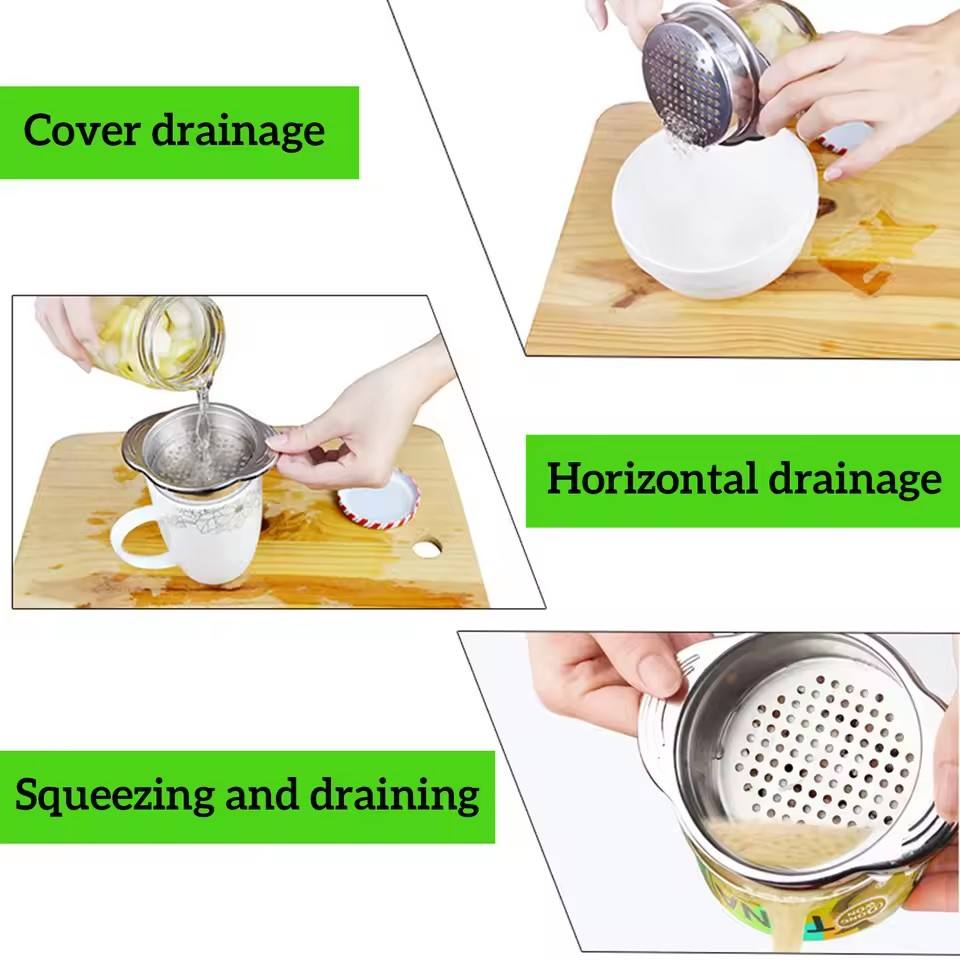 Cover drainage

Horizontal drainage

Squeezing and draining