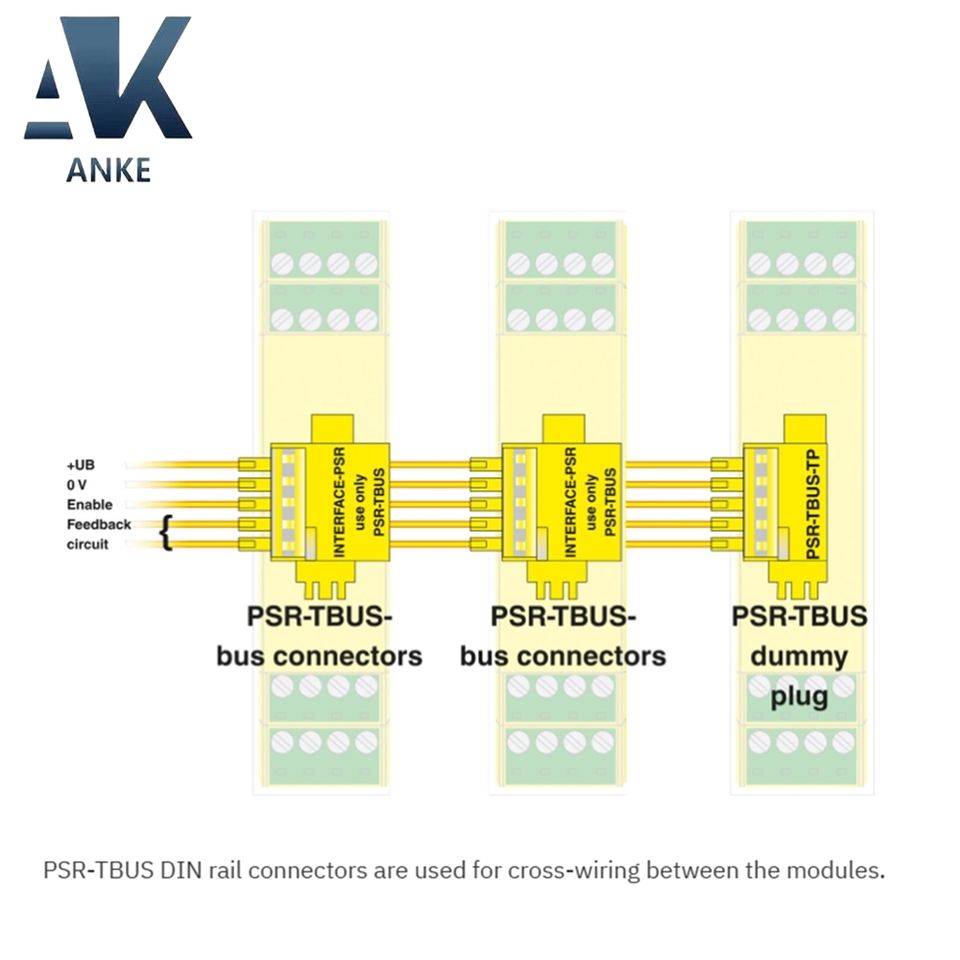 AK
ANKE

+UB
0 V
Enable
Feedback
circuit

INTERFACE-PSR
use only
PSR-TBUS

INTERFACE-PSR
use only
PSR-TBUS

PSR-TBUS-TP

PSR-TBUS-
bus connectors

PSR-TBUS-
bus connectors

PSR-TBUS
dummy
plug

PSR-TBUS DIN rail connectors are used for cross-wiring between the modules.