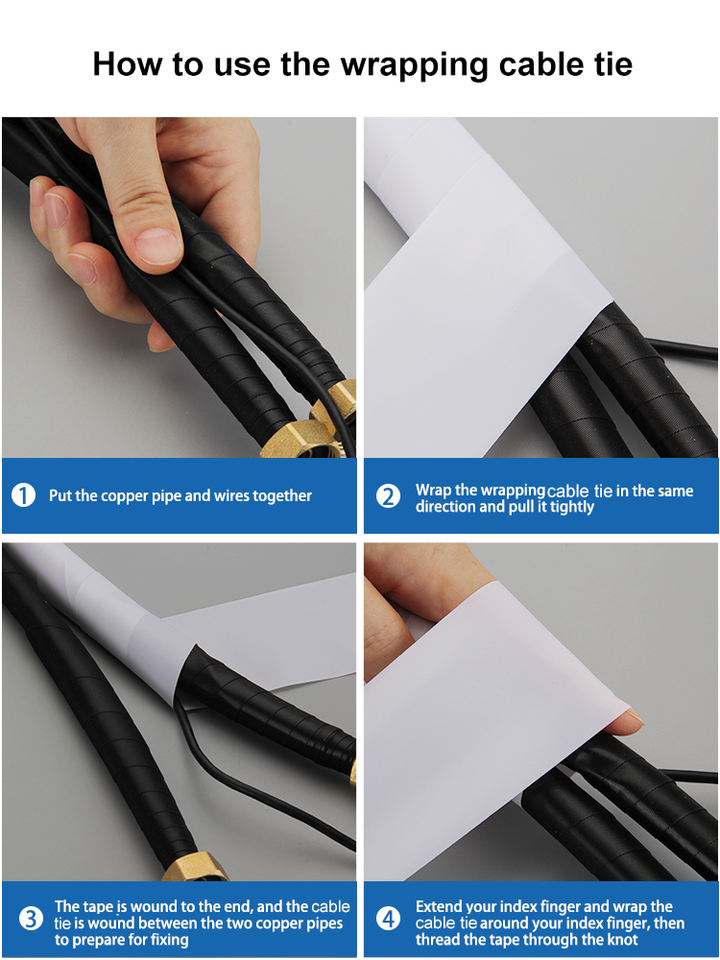 How to use the wrapping cable tie

1 Put the copper pipe and wires together

2 Wrap the wrapping cable tie in the same direction and pull it tightly

3 The tape is wound to the end, and the cable tie is wound between the two copper pipes to prepare for fixing

4 Extend your index finger and wrap the cable tie around your index finger, then thread the tape through the knot