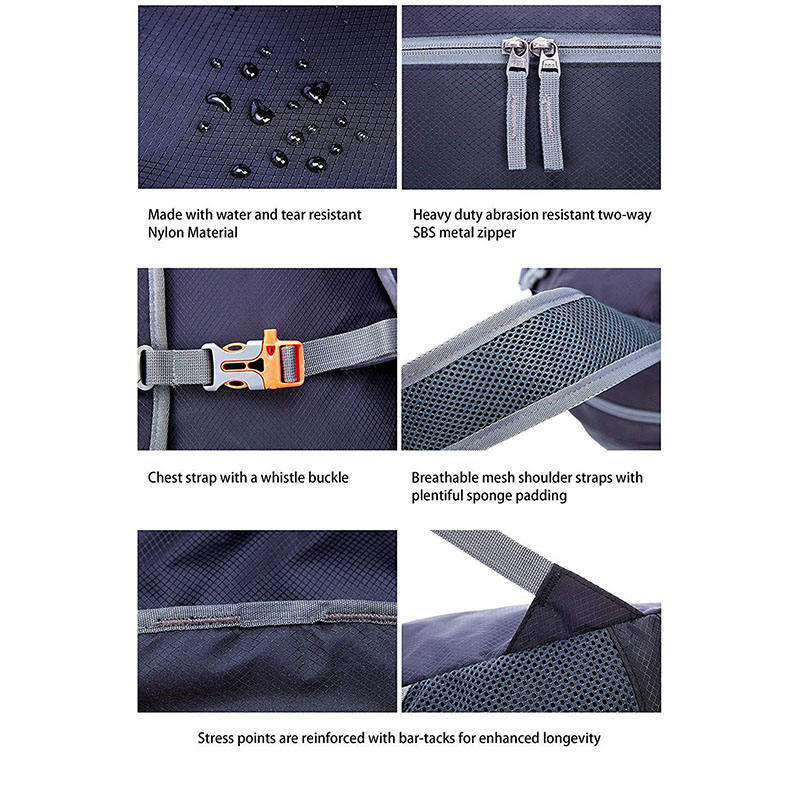 Made with water and tear resistant Nylon Material

Heavy duty abrasion resistant two-way SBS metal zipper

Chest strap with a whistle buckle

Breathable mesh shoulder straps with plentiful sponge padding

Stress points are reinforced with bar-tacks for enhanced longevity