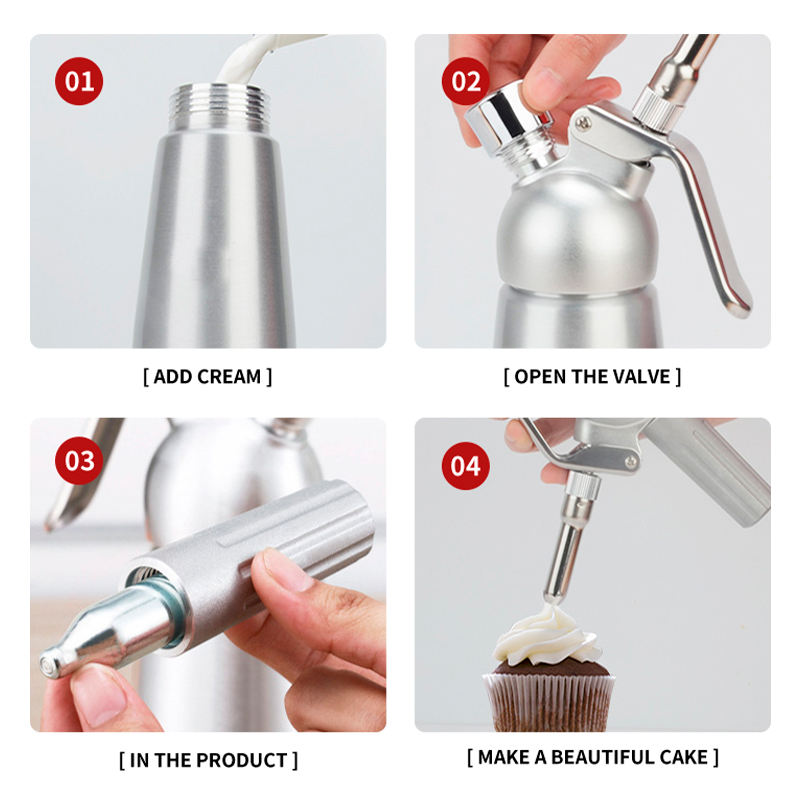 01

[ ADD CREAM ]

02

[ OPEN THE VALVE ]

03

[ IN THE PRODUCT ]

04

[ MAKE A BEAUTIFUL CAKE ]