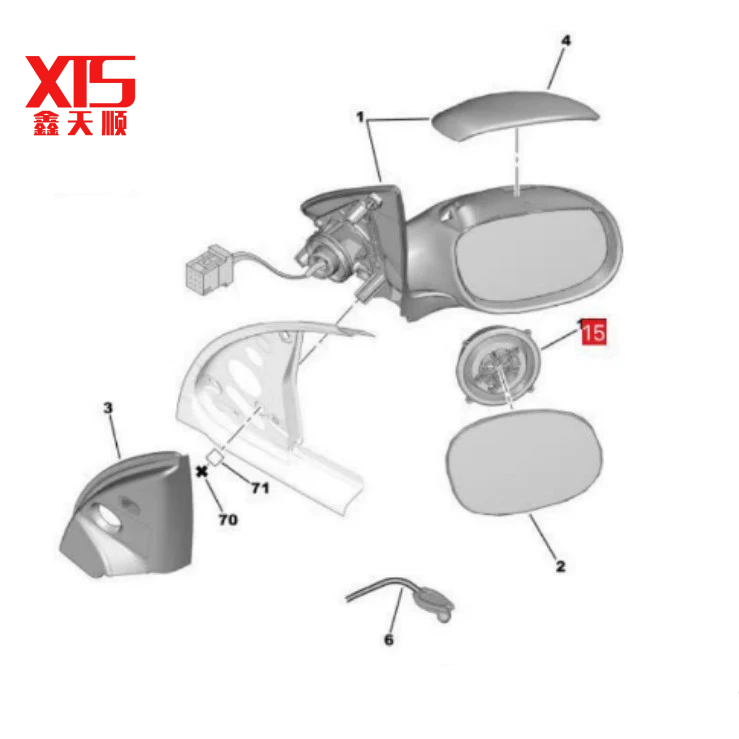 XTS
鑫天顺

4
1
15
3
71
70
2
6