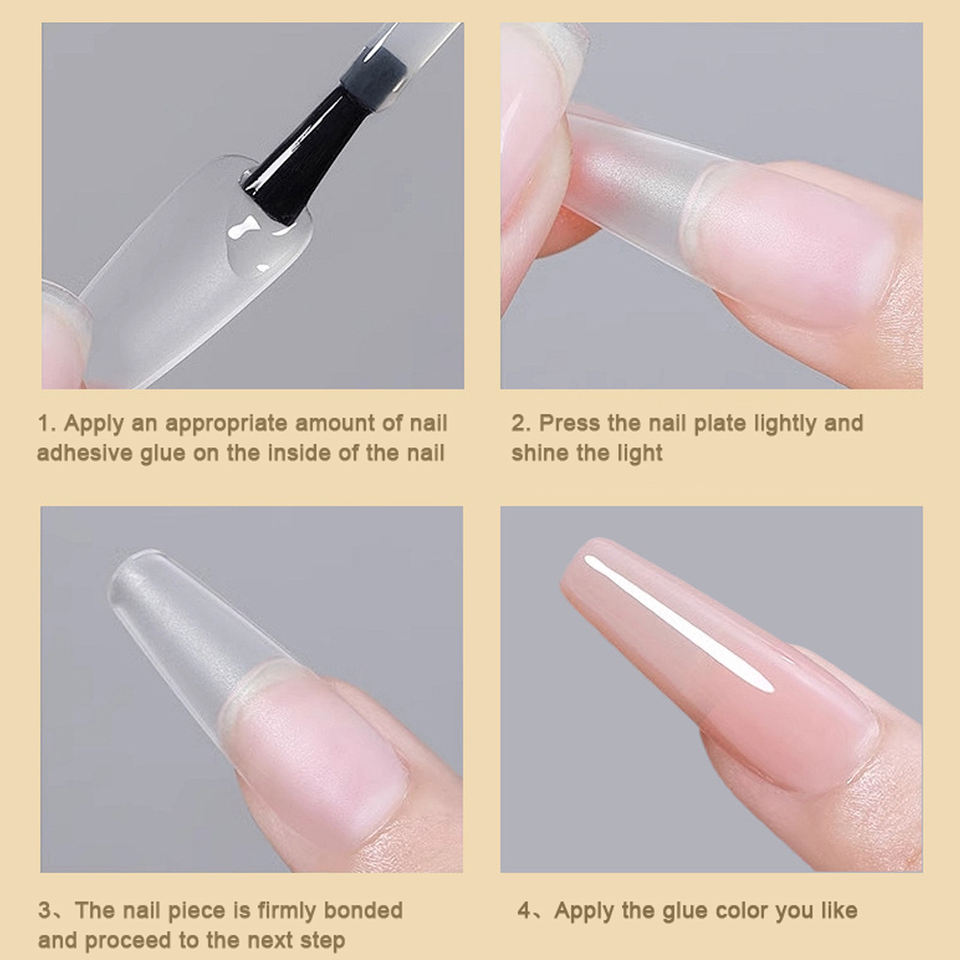 1. Apply an appropriate amount of nail adhesive glue on the inside of the nail

2. Press the nail plate lightly and shine the light

3、The nail piece is firmly bonded and proceed to the next step

4、Apply the glue color you like