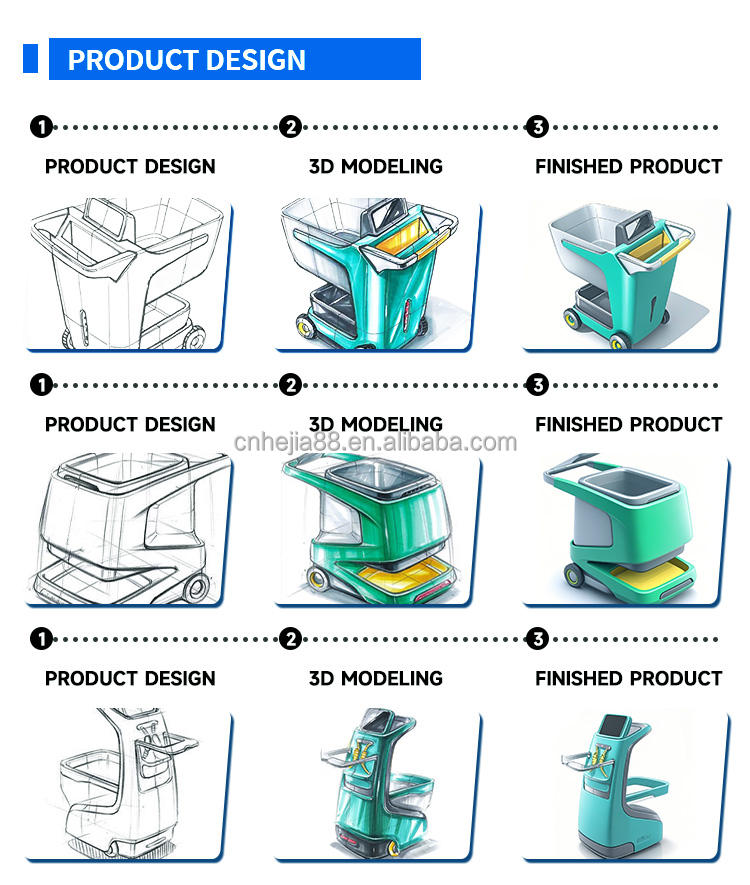 PRODUCT DESIGN

1 PRODUCT DESIGN
2 3D MODELING
3 FINISHED PRODUCT

1 PRODUCT DESIGN
2 3D MODELING
3 FINISHED PRODUCT

cnhejia88.en.alibaba.com

1 PRODUCT DESIGN
2 3D MODELING
3 FINISHED PRODUCT