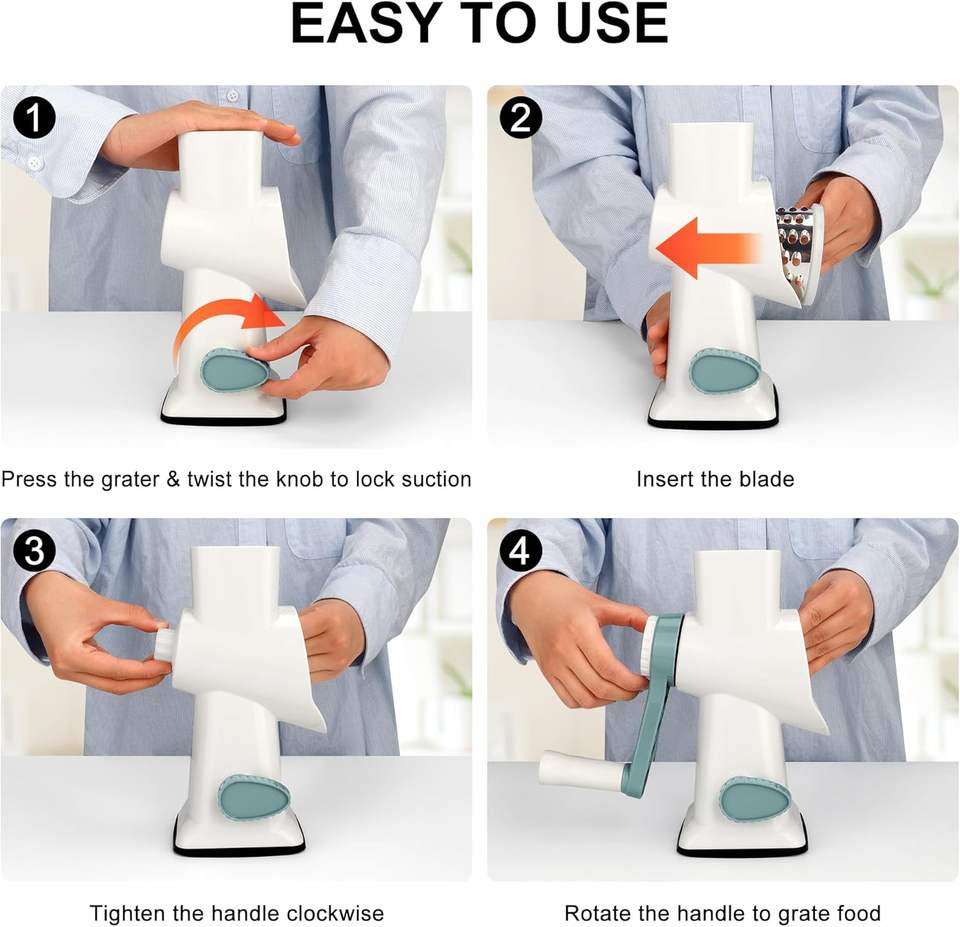 EASY TO USE

1

Press the grater & twist the knob to lock suction

2

Insert the blade

3

Tighten the handle clockwise

4

Rotate the handle to grate food