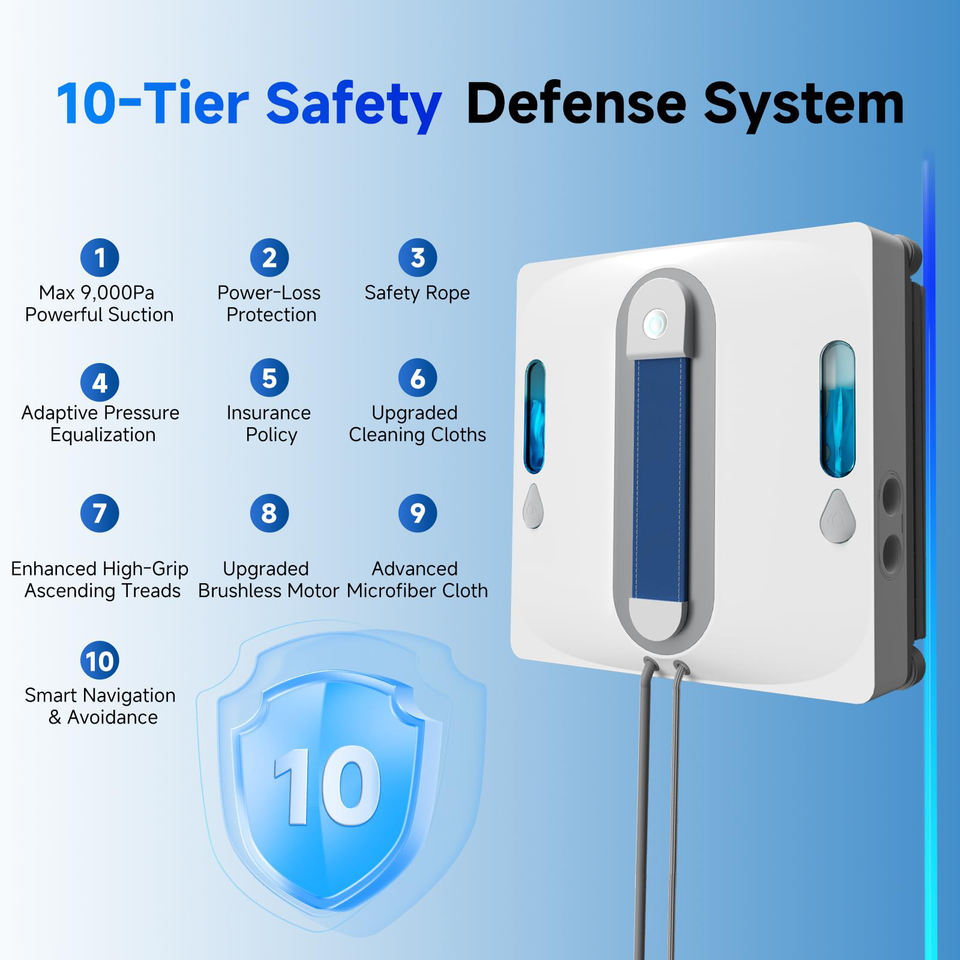 10-Tier Safety Defense System

1
Max 9,000Pa Powerful Suction

2
Power-Loss Protection

3
Safety Rope

4
Adaptive Pressure Equalization

5
Insurance Policy

6
Upgraded Cleaning Cloths

7
Enhanced High-Grip Ascending Treads

8
Upgraded Brushless Motor

9
Advanced Microfiber Cloth

10
Smart Navigation & Avoidance

10