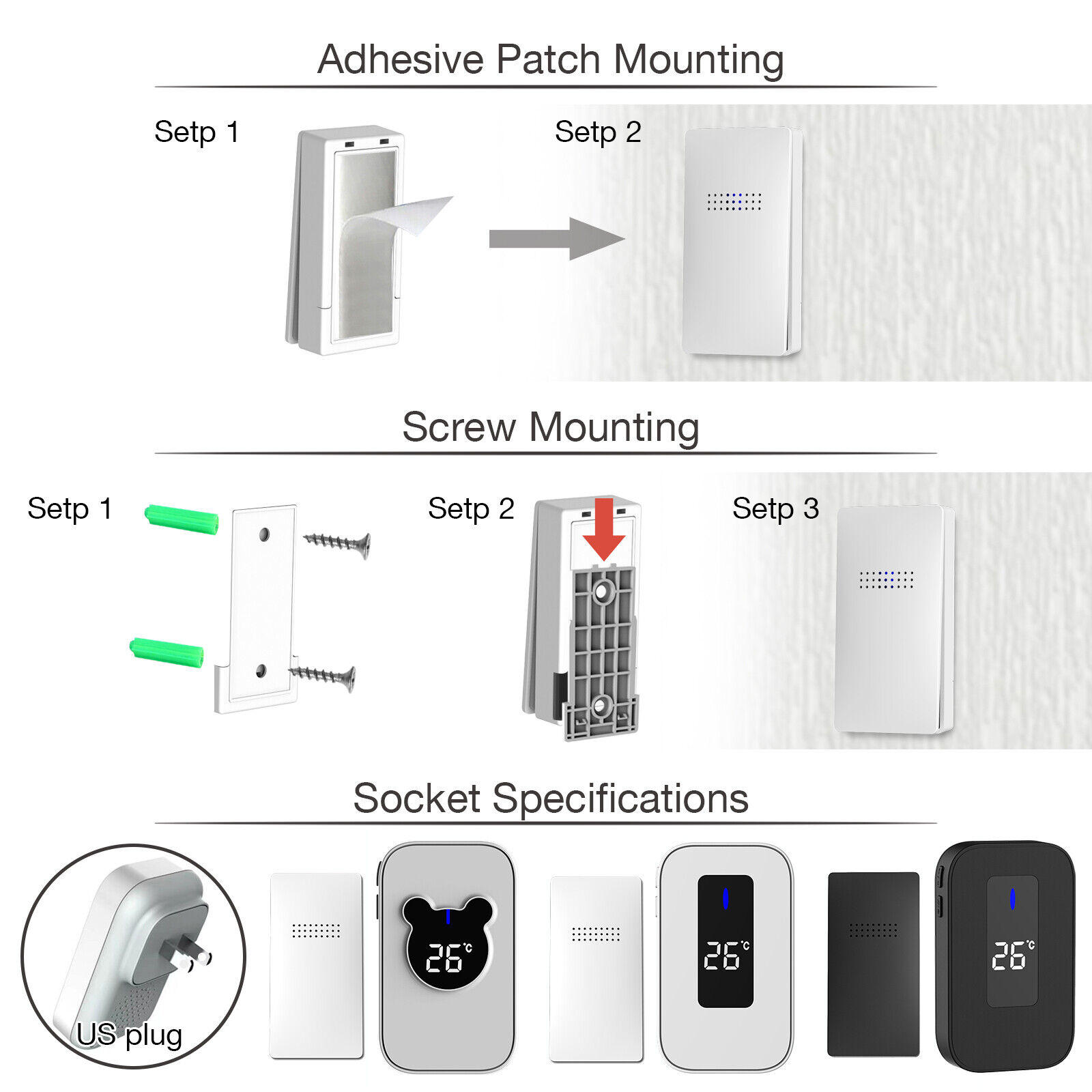 Adhesive Patch Mounting

Setp 1

Setp 2

Screw Mounting

Setp 1

Setp 2

Setp 3

Socket Specifications

US plug

26℃

26℃

26℃