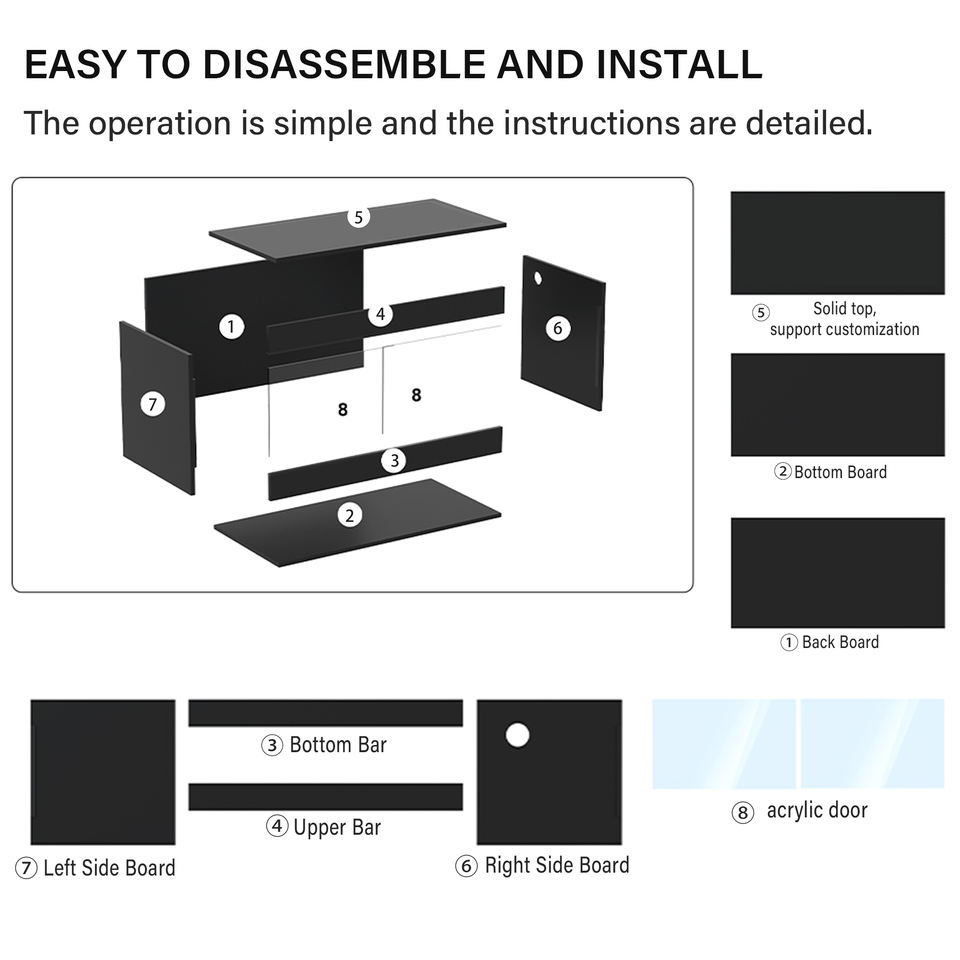 EASY TO DISASSEMBLE AND INSTALL
The operation is simple and the instructions are detailed.

5
1
4
6
7
8
8
3
2

⑤ Solid top, support customization

② Bottom Board

① Back Board

③ Bottom Bar

④ Upper Bar

⑦ Left Side Board

⑥ Right Side Board

⑧ acrylic door