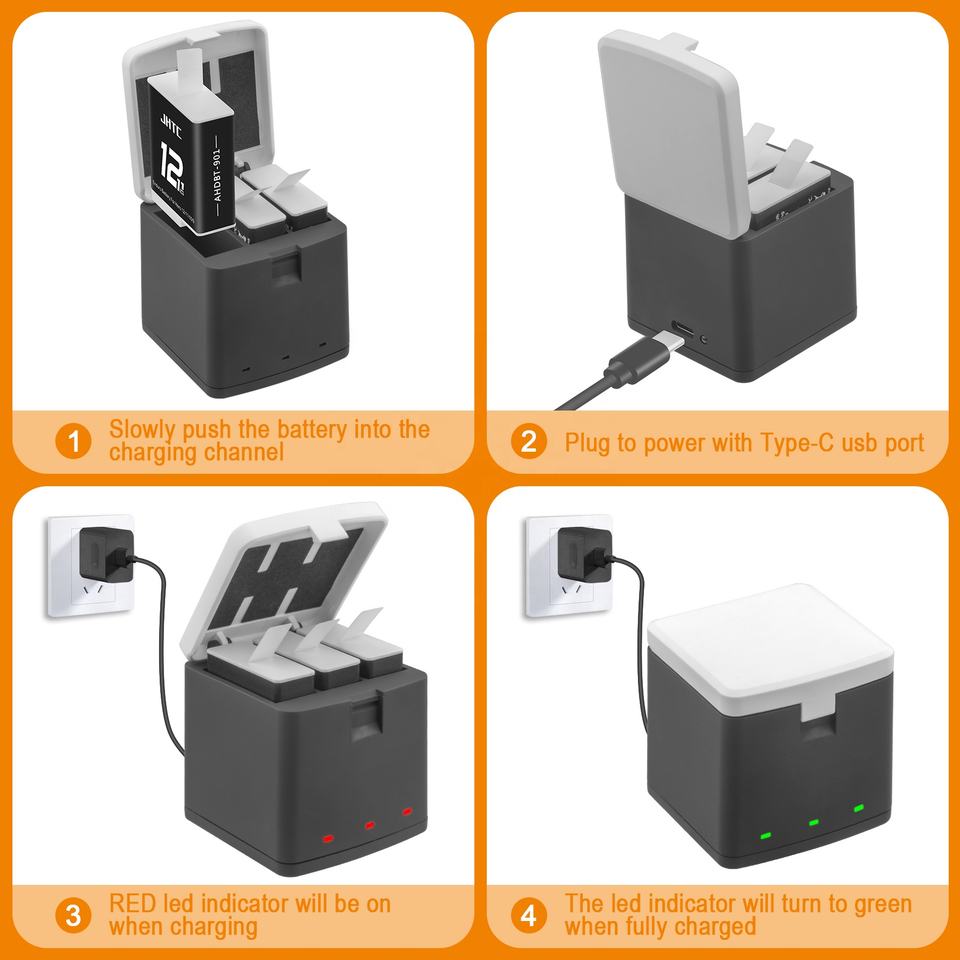 JHTC

12

AHDBT-901

1 Slowly push the battery into the charging channel

2 Plug to power with Type-C usb port

3 RED led indicator will be on when charging

4 The led indicator will turn to green when fully charged