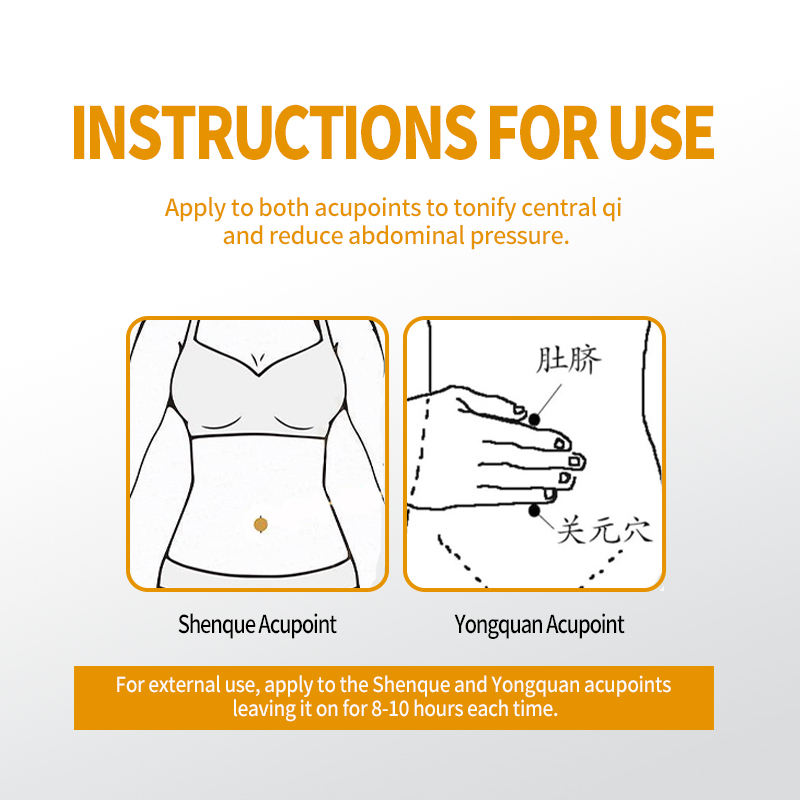 INSTRUCTIONS FOR USE

Apply to both acupoints to tonify central qi and reduce abdominal pressure.

肚脐

关元穴

Shenque Acupoint

Yongquan Acupoint

For external use, apply to the Shenque and Yongquan acupoints leaving it on for 8-10 hours each time.