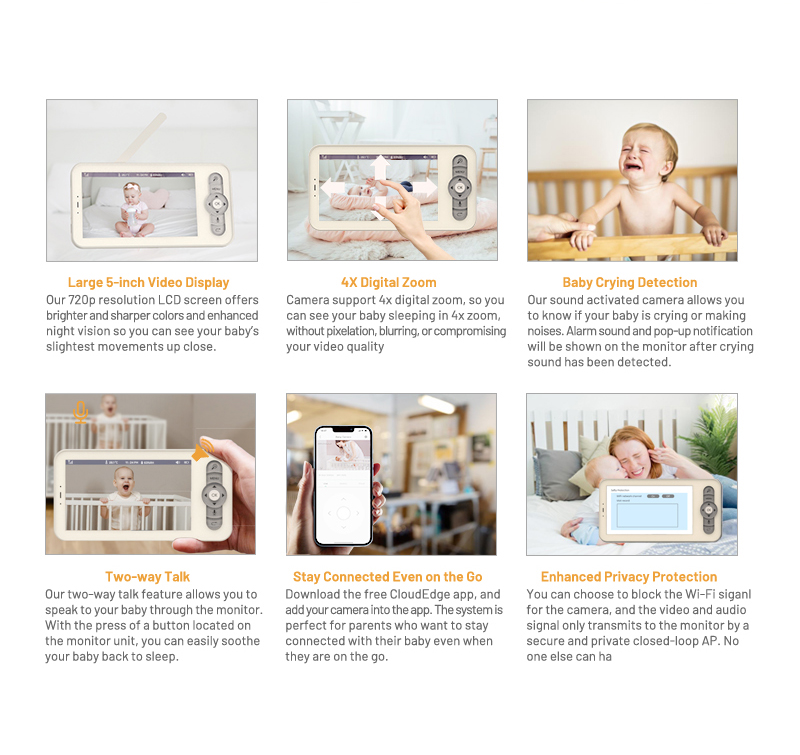 Large 5-inch Video Display
Our 720p resolution LCD screen offers brighter and sharper colors and enhanced night vision so you can see your baby's slightest movements up close.

4X Digital Zoom
Camera support 4x digital zoom, so you can see your baby sleeping in 4x zoom, without pixelation, blurring, or compromising your video quality

Baby Crying Detection
Our sound activated camera allows you to know if your baby is crying or making noises. Alarm sound and pop-up notification will be shown on the monitor after crying sound has been detected.

Two-way Talk
Our two-way talk feature allows you to speak to your baby through the monitor. With the press of a button located on the monitor unit, you can easily soothe your baby back to sleep.

Stay Connected Even on the Go
Download the free CloudEdge app, and add your camera into the app. The system is perfect for parents who want to stay connected with their baby even when they are on the go.

Enhanced Privacy Protection
You can choose to block the Wi-Fi siganl for the camera, and the video and audio signal only transmits to the monitor by a secure and private closed-loop AP. No one else can ha