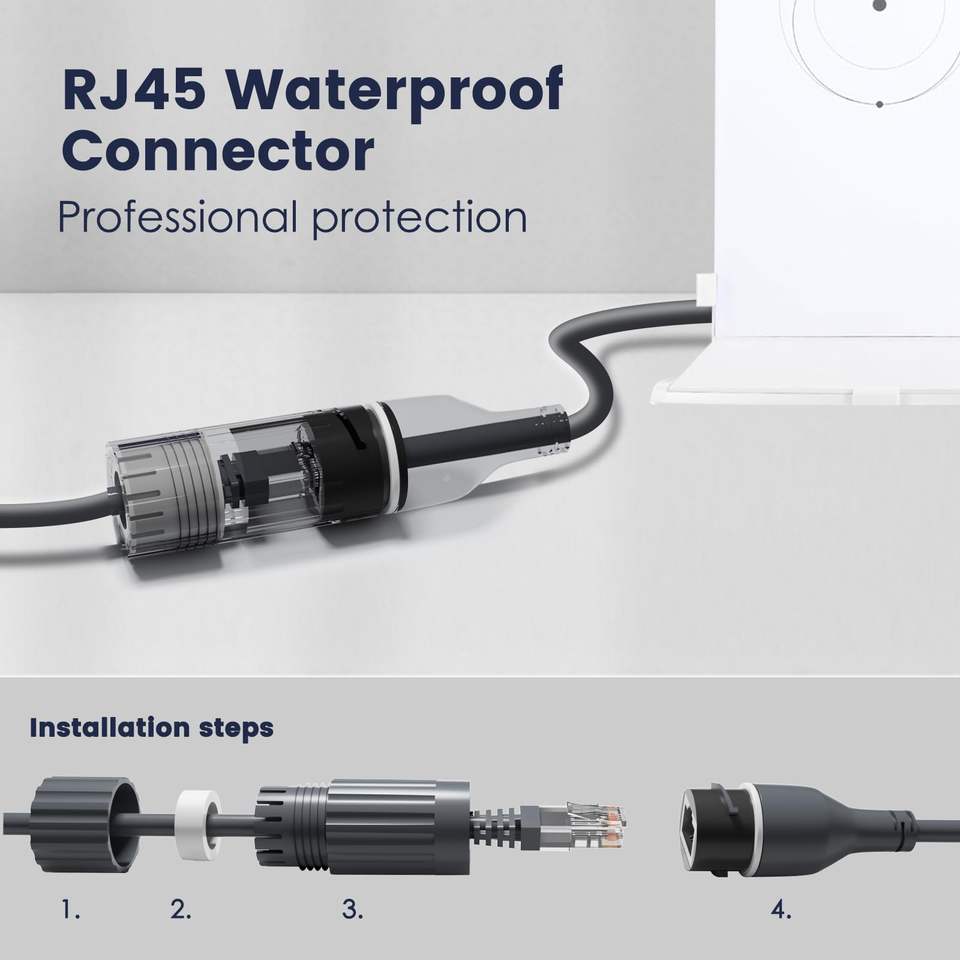 RJ45 Waterproof Connector

Professional protection

Installation steps

1.

2.

3.

4.