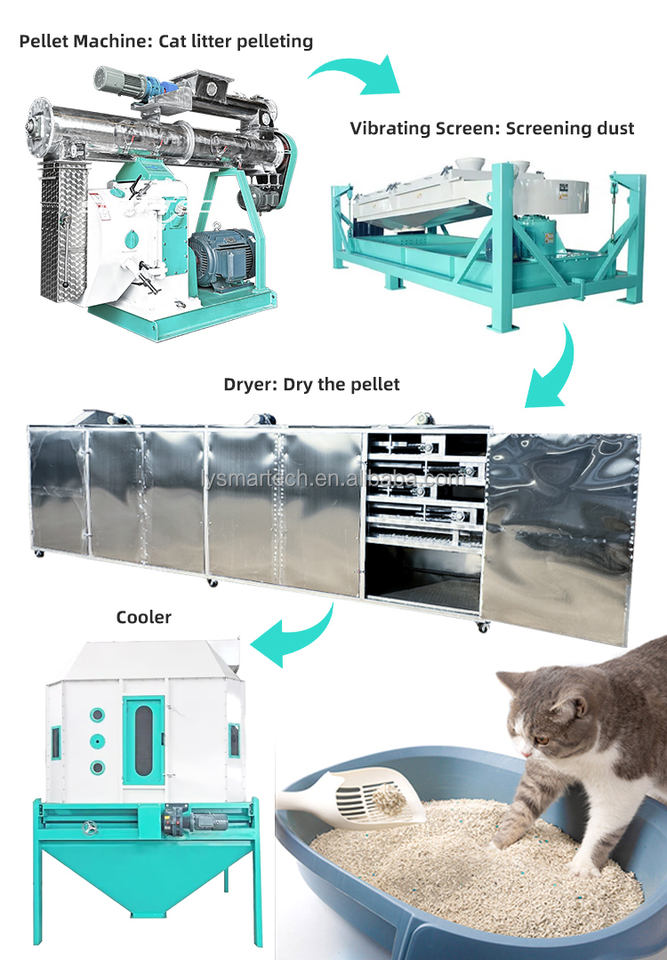 Pellet Machine: Cat litter pelleting

Vibrating Screen: Screening dust

Dryer: Dry the pellet

lysmartech.en.alibaba.com

Cooler