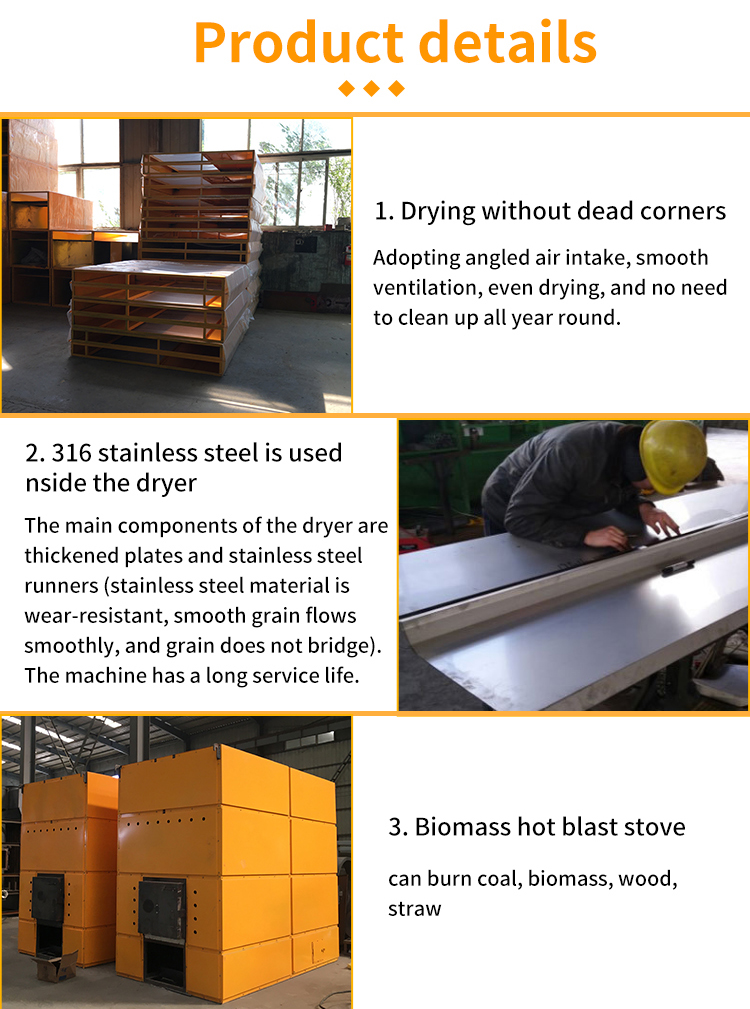 Product details

1. Drying without dead corners

Adopting angled air intake, smooth ventilation, even drying, and no need to clean up all year round.

2. 316 stainless steel is used nside the dryer

The main components of the dryer are thickened plates and stainless steel runners (stainless steel material is wear-resistant, smooth grain flows smoothly, and grain does not bridge). The machine has a long service life.

3. Biomass hot blast stove

can burn coal, biomass, wood, straw