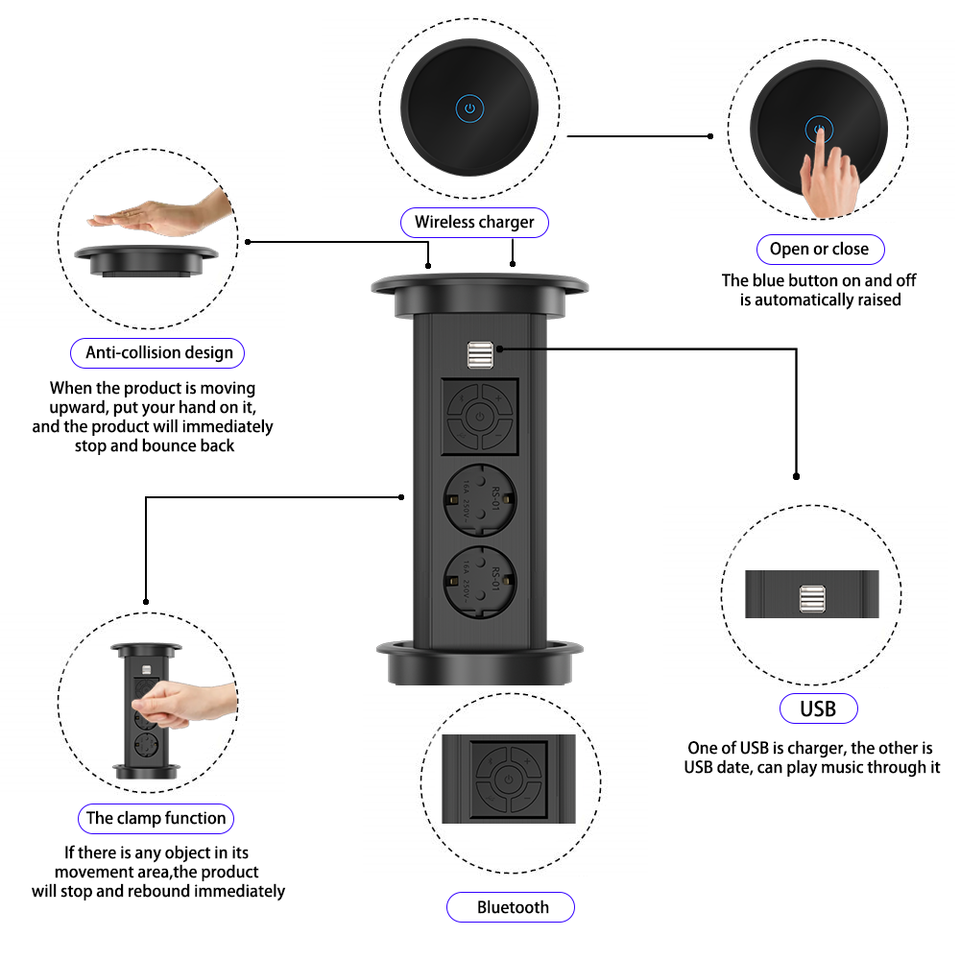 Wireless charger

Open or close

The blue button on and off is automatically raised

Anti-collision design

When the product is moving upward, put your hand on it, and the product will immediately stop and bounce back

RS-01
16A 250V~

RS-01
16A 250V~

USB

One of USB is charger, the other is USB date, can play music through it

The clamp function

If there is any object in its movement area,the product will stop and rebound immediately

Bluetooth