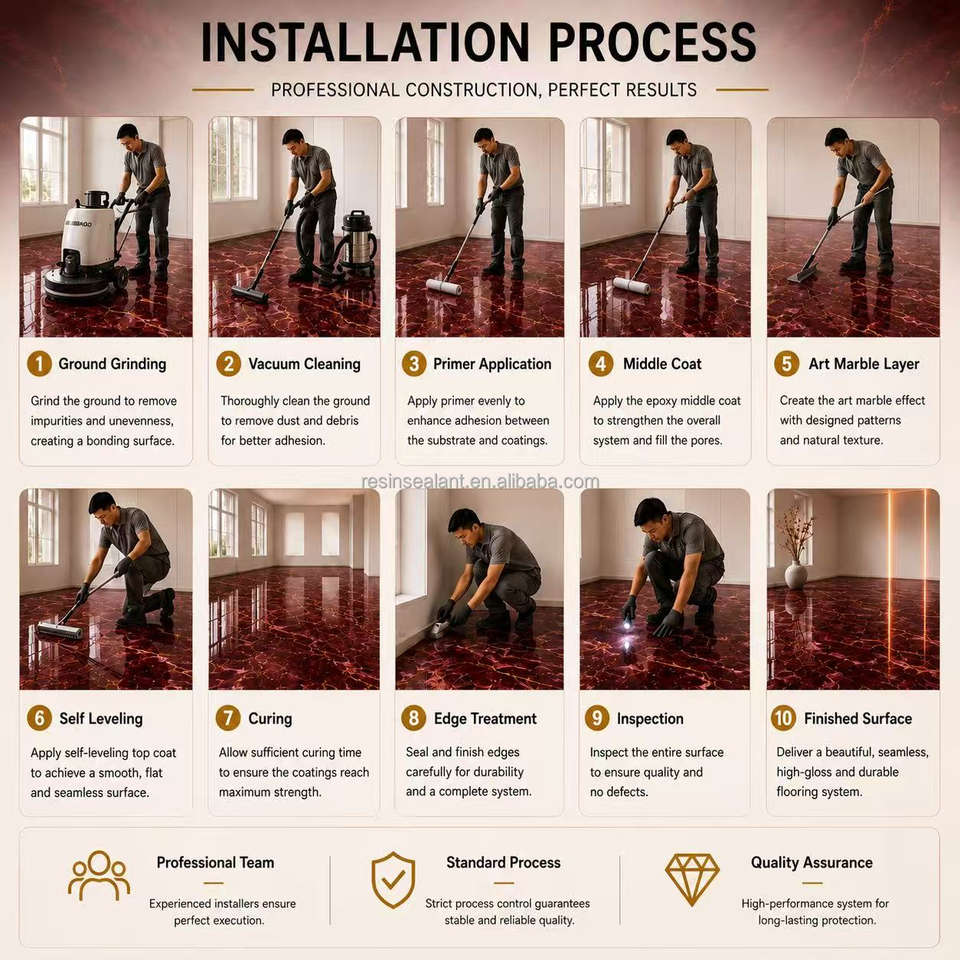 INSTALLATION PROCESS

PROFESSIONAL CONSTRUCTION, PERFECT RESULTS

1 Ground Grinding

Grind the ground to remove impurities and unevenness, creating a bonding surface.

2 Vacuum Cleaning

Thoroughly clean the ground to remove dust and debris for better adhesion.

3 Primer Application

Apply primer evenly to enhance adhesion between the substrate and coatings.

4 Middle Coat

Apply the epoxy middle coat to strengthen the overall system and fill the pores.

5 Art Marble Layer

Create the art marble effect with designed patterns and natural texture.

resinsealant.en.alibaba.com

6 Self Leveling

Apply self-leveling top coat to achieve a smooth, flat and seamless surface.

7 Curing

Allow sufficient curing time to ensure the coatings reach maximum strength.

8 Edge Treatment

Seal and finish edges carefully for durability and a complete system.

9 Inspection

Inspect the entire surface to ensure quality and no defects.

10 Finished Surface

Deliver a beautiful, seamless, high-gloss and durable flooring system.

Professional Team

Experienced installers ensure perfect execution.

Standard Process

Strict process control guarantees stable and reliable quality.

Quality Assurance

High-performance system for long-lasting protection.