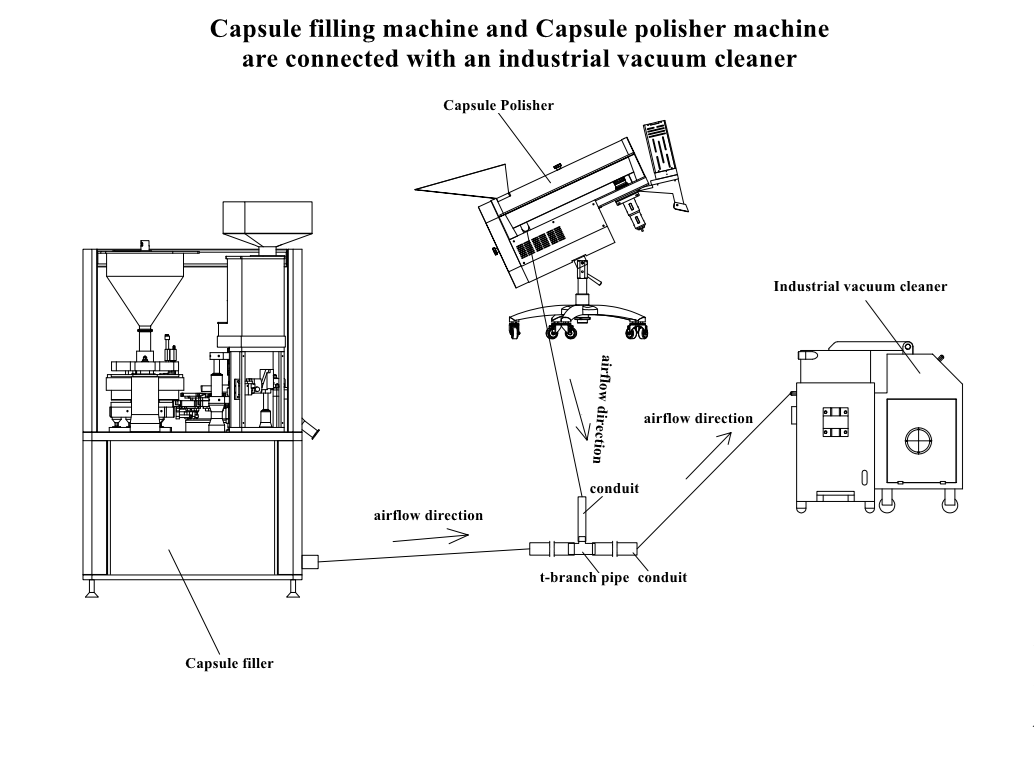 Capsule filling machine and Capsule polisher machine are connected with an industrial vacuum cleaner

Capsule Polisher

Industrial vacuum cleaner

airflow direction

airflow direction

conduit

airflow direction

t-branch pipe conduit

Capsule filler