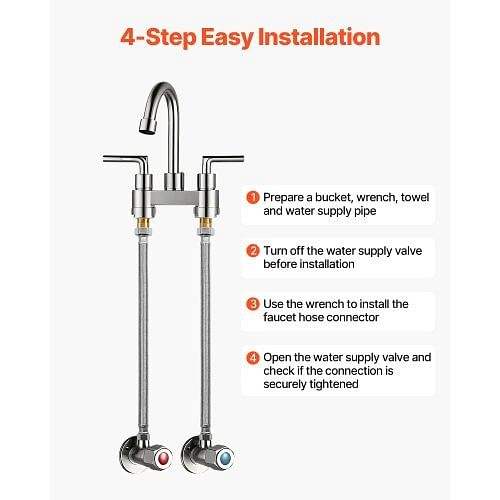 4-Step Easy Installation

1 Prepare a bucket, wrench, towel and water supply pipe

2 Turn off the water supply valve before installation

3 Use the wrench to install the faucet hose connector

4 Open the water supply valve and check if the connection is securely tightened