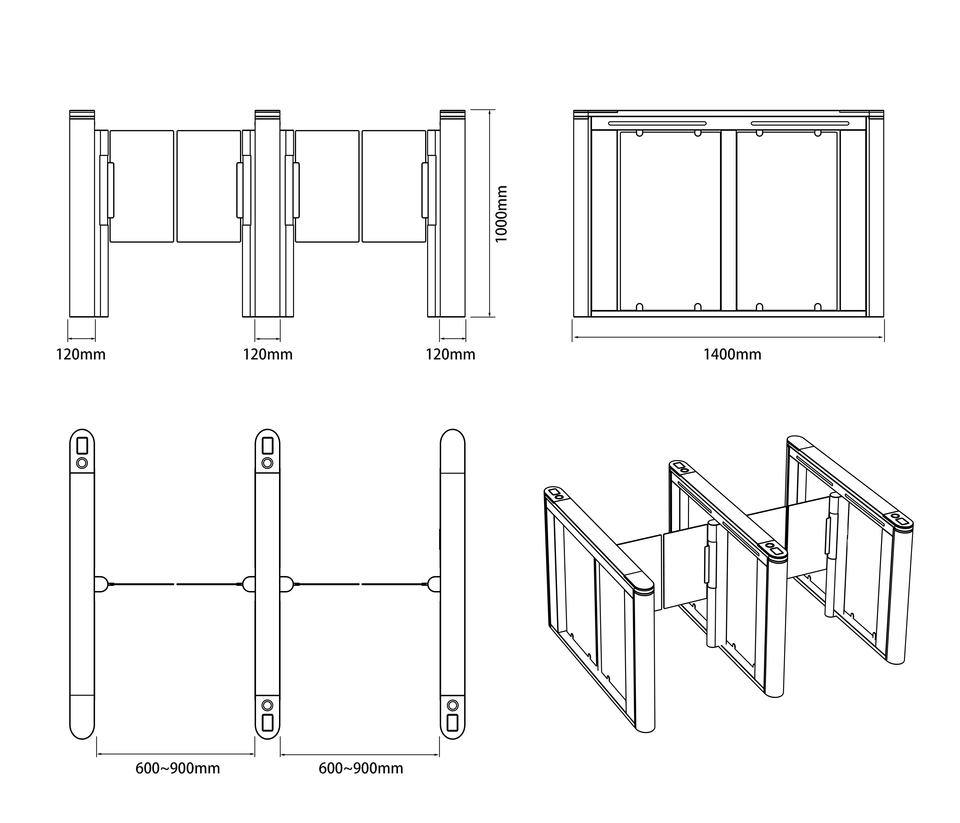 1000mm

120mm 120mm 120mm

1400mm

600~900mm 600~900mm