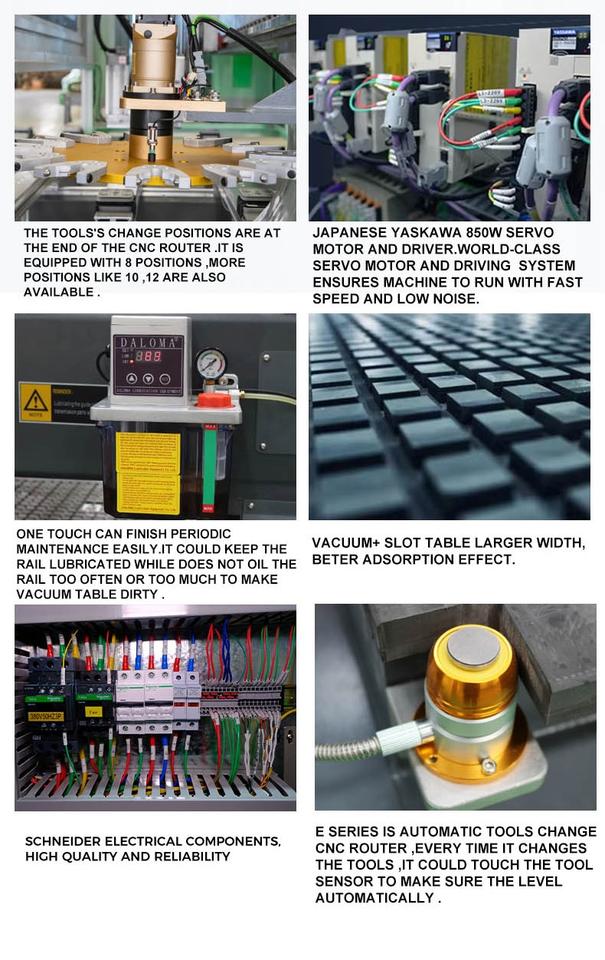 THE TOOLS'S CHANGE POSITIONS ARE AT THE END OF THE CNC ROUTER .IT IS EQUIPPED WITH 8 POSITIONS ,MORE POSITIONS LIKE 10 ,12 ARE ALSO AVAILABLE .

YASKAWA

JAPANESE YASKAWA 850W SERVO MOTOR AND DRIVER.WORLD-CLASS SERVO MOTOR AND DRIVING SYSTEM ENSURES MACHINE TO RUN WITH FAST SPEED AND LOW NOISE.

DALOMA

888

ONE TOUCH CAN FINISH PERIODIC MAINTENANCE EASILY.IT COULD KEEP THE RAIL LUBRICATED WHILE DOES NOT OIL THE RAIL TOO OFTEN OR TOO MUCH TO MAKE VACUUM TABLE DIRTY .

VACUUM+ SLOT TABLE LARGER WIDTH, BETER ADSORPTION EFFECT.

SCHNEIDER ELECTRICAL COMPONENTS, HIGH QUALITY AND RELIABILITY

E SERIES IS AUTOMATIC TOOLS CHANGE CNC ROUTER ,EVERY TIME IT CHANGES THE TOOLS ,IT COULD TOUCH THE TOOL SENSOR TO MAKE SURE THE LEVEL AUTOMATICALLY .