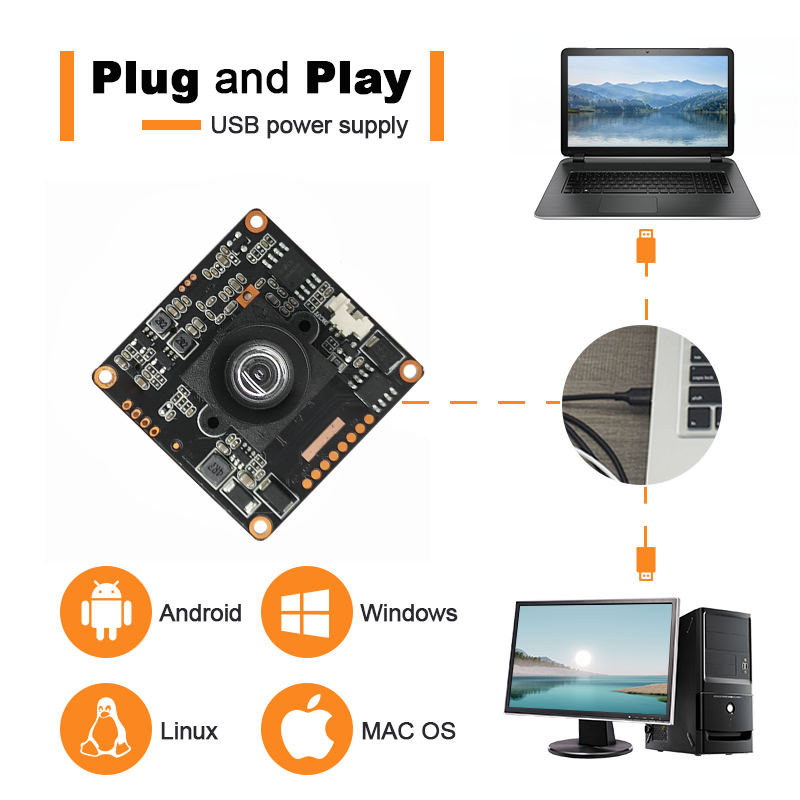 Plug and Play

USB power supply

Android

Windows

Linux

MAC OS