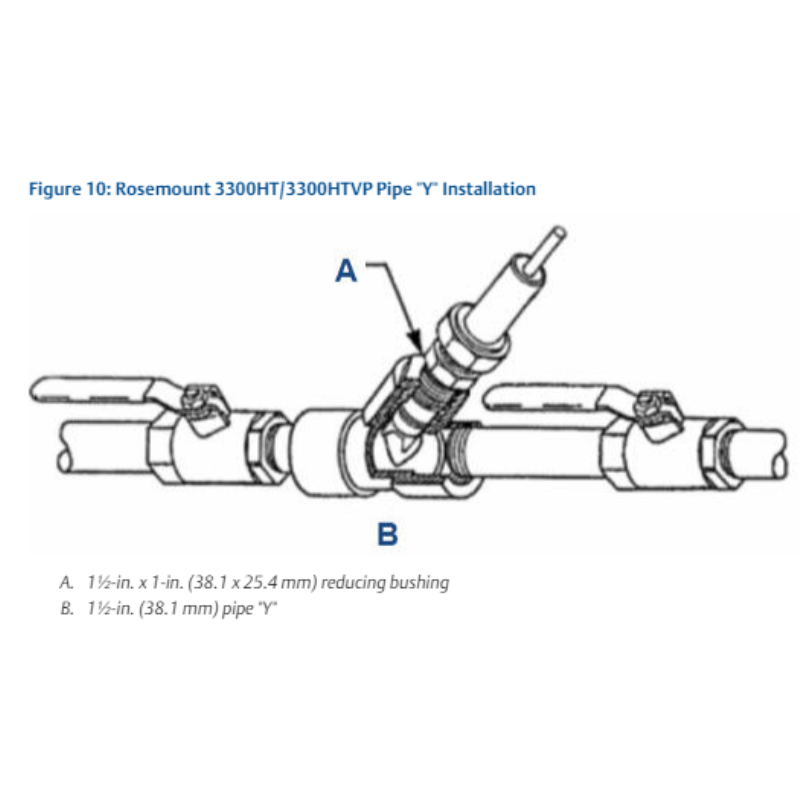 Figure 10: Rosemount 3300HT/3300HTVP Pipe "Y" Installation

A

B

A. 1½-in. x 1-in. (38.1 x 25.4 mm) reducing bushing
B. 1½-in. (38.1 mm) pipe "Y"