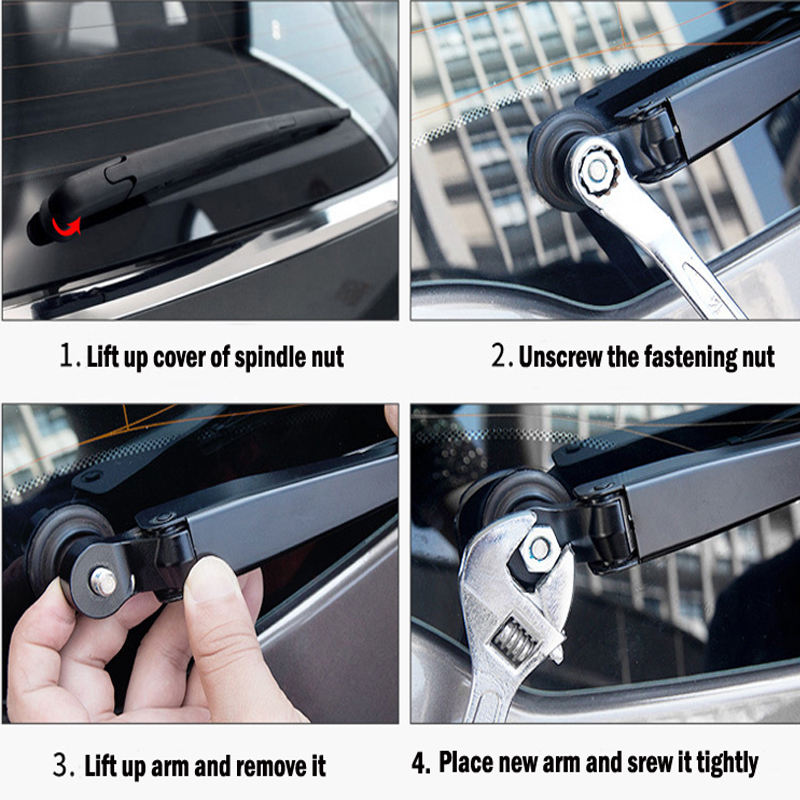 1. Lift up cover of spindle nut

2. Unscrew the fastening nut

3. Lift up arm and remove it

4. Place new arm and srew it tightly