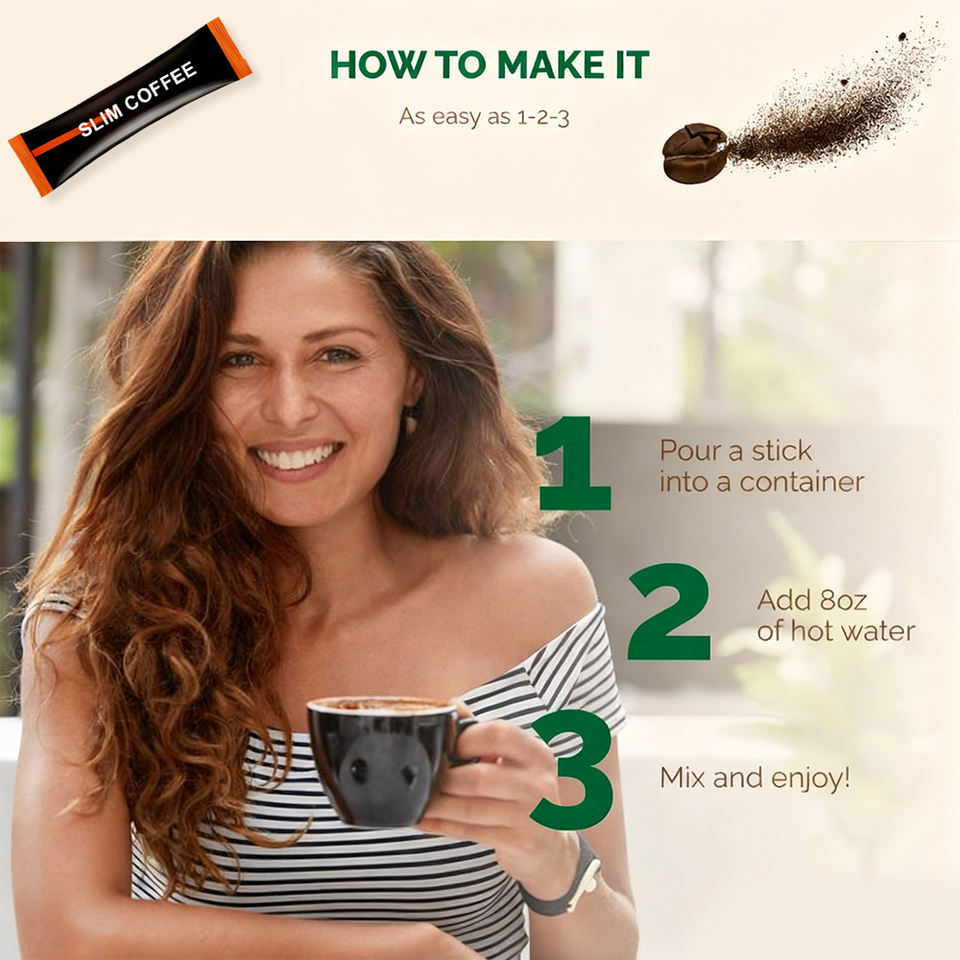 SLIM COFFEE

HOW TO MAKE IT

As easy as 1-2-3

1 Pour a stick into a container

2 Add 8oz of hot water

3 Mix and enjoy!