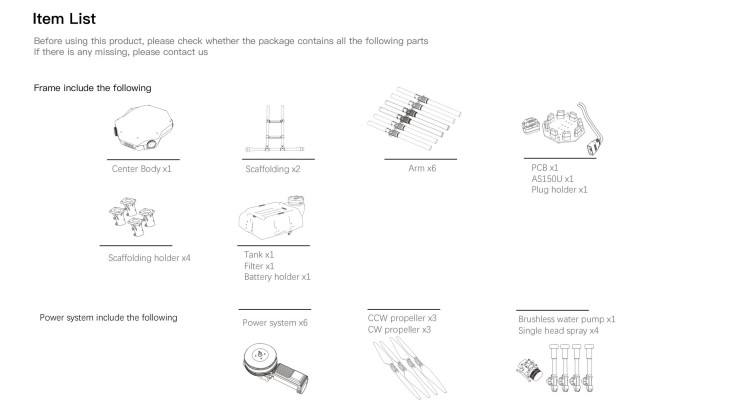 Item List

Before using this product, please check whether the package contains all the following parts
If there is any missing, please contact us

Frame include the following

Center Body x1

Scaffolding x2

Arm x6

PCB x1
AS150U x1
Plug holder x1

Scaffolding holder x4

Tank x1
Filter x1
Battery holder x1

Power system include the following

Power system x6

CCW propeller x3
CW propeller x3

Brushless water pump x1
Single head spray x4