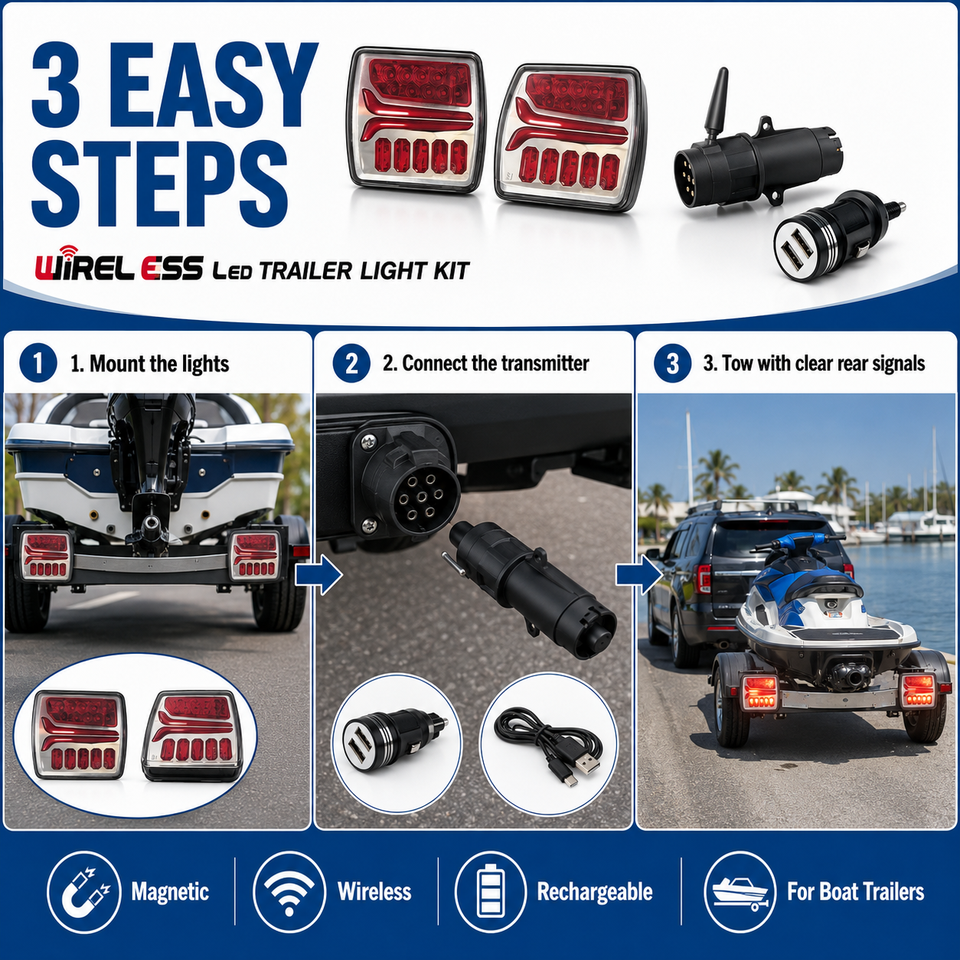 3 EASY STEPS

WIREL ESS LED TRAILER LIGHT KIT

1 1. Mount the lights

2 2. Connect the transmitter

3 3. Tow with clear rear signals

Magnetic

Wireless

Rechargeable

For Boat Trailers