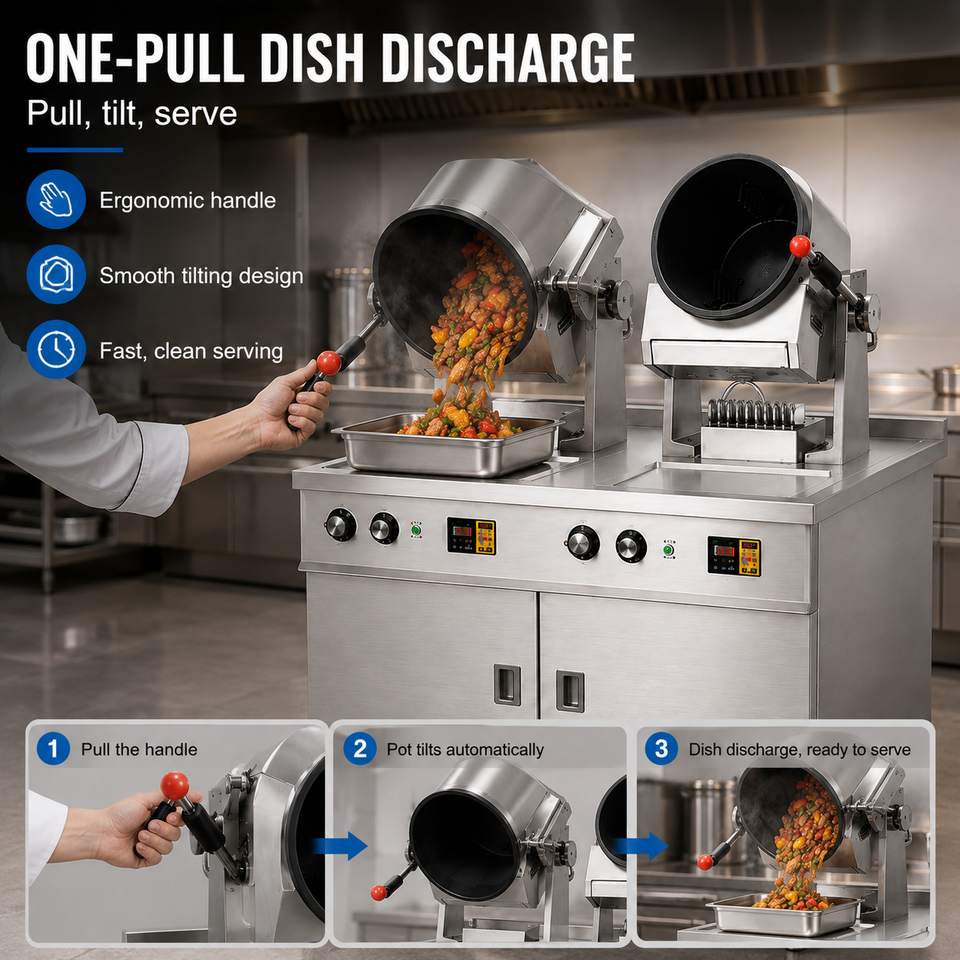 ONE-PULL DISH DISCHARGE

Pull, tilt, serve

Ergonomic handle

Smooth tilting design

Fast, clean serving

1 Pull the handle

2 Pot tilts automatically

3 Dish discharge, ready to serve